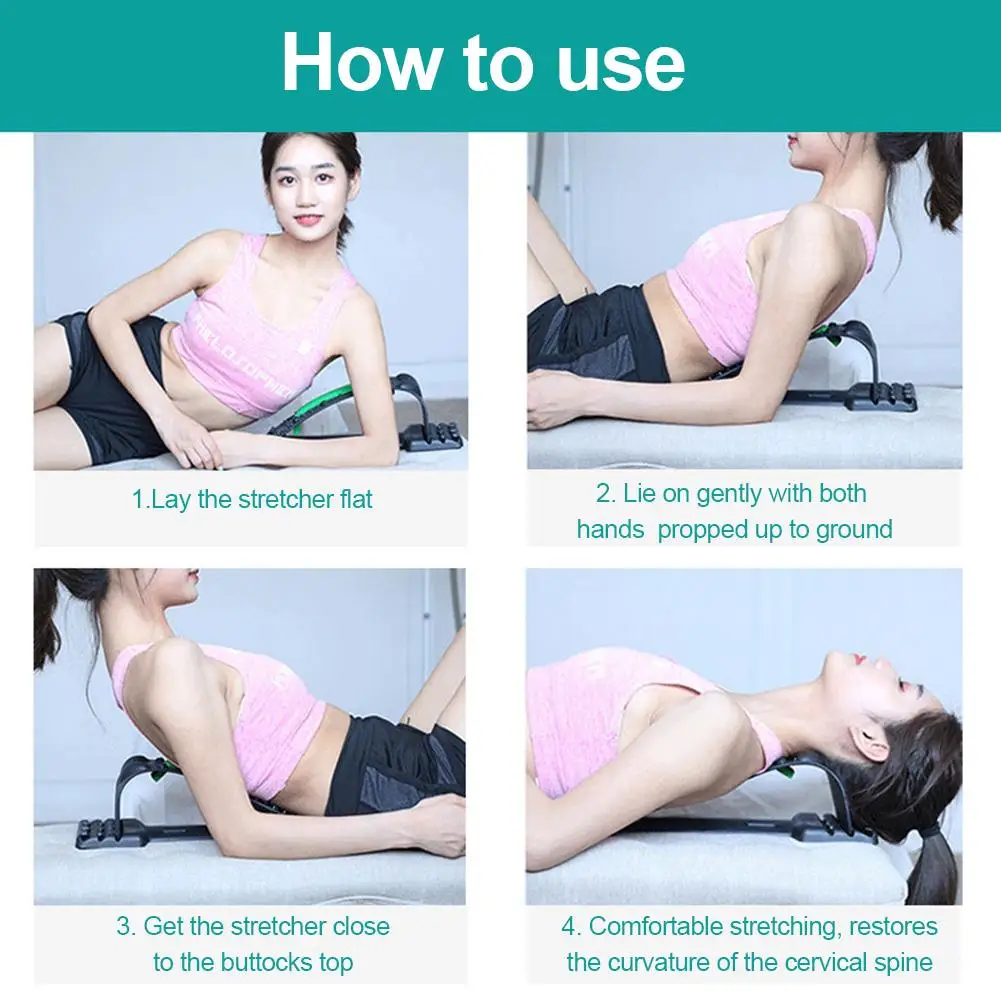 How to use

1.Lay the stretcher flat

2. Lie on gently with both hands propped up to ground

3. Get the stretcher close to the buttocks top

4. Comfortable stretching, restores the curvature of the cervical spine