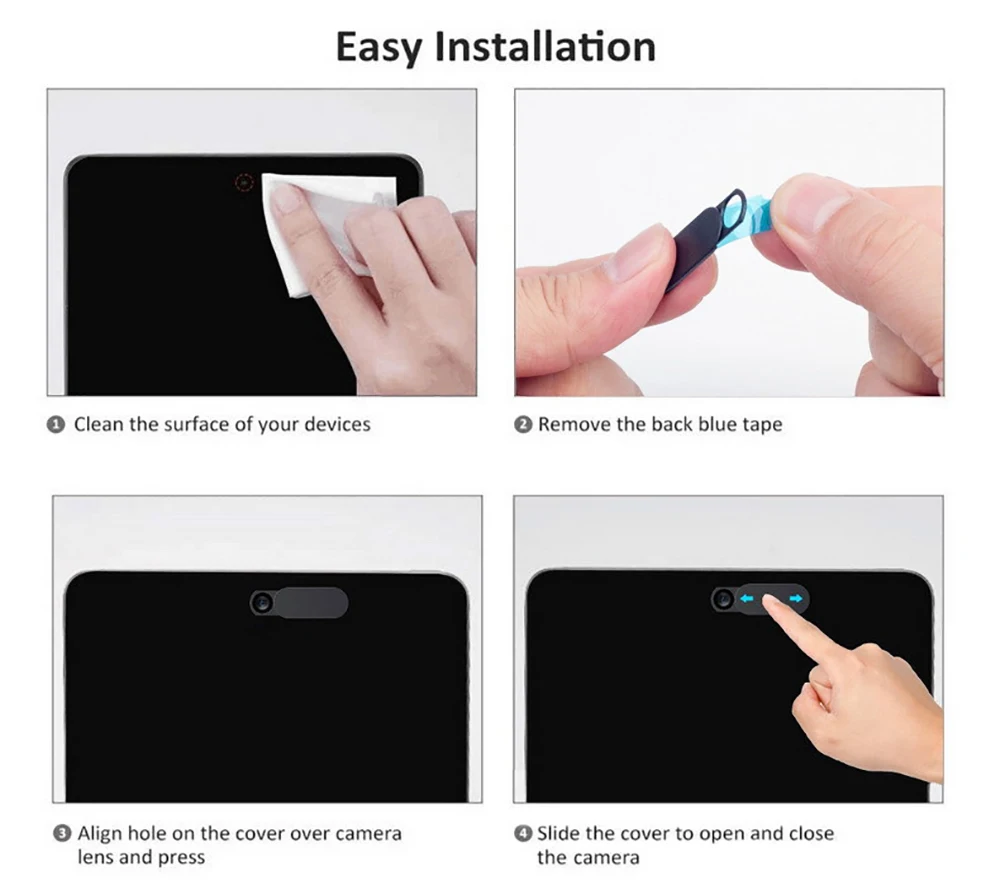 Easy Installation

❶ Clean the surface of your devices

❷ Remove the back blue tape

❸ Align hole on the cover over camera lens and press

❹ Slide the cover to open and close the camera