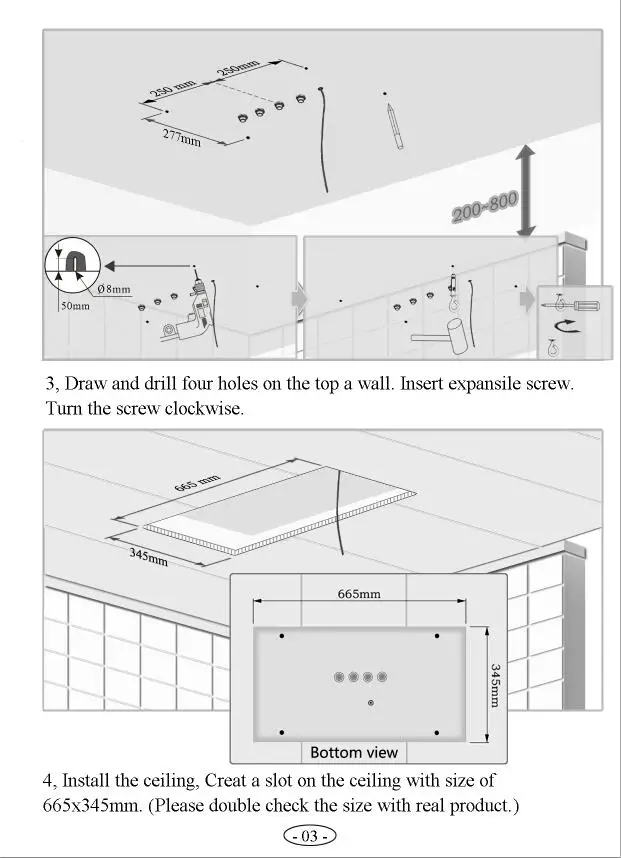 250 mm
250mm
277mm
200~800
Ø8mm
50mm

3, Draw and drill four holes on the top a wall. Insert expansile screw. Turn the screw clockwise.

665 mm
345mm
665mm
345mm
Bottom view

4, Install the ceiling, Creat a slot on the ceiling with size of 665x345mm. (Please double check the size with real product.)

- 03 -