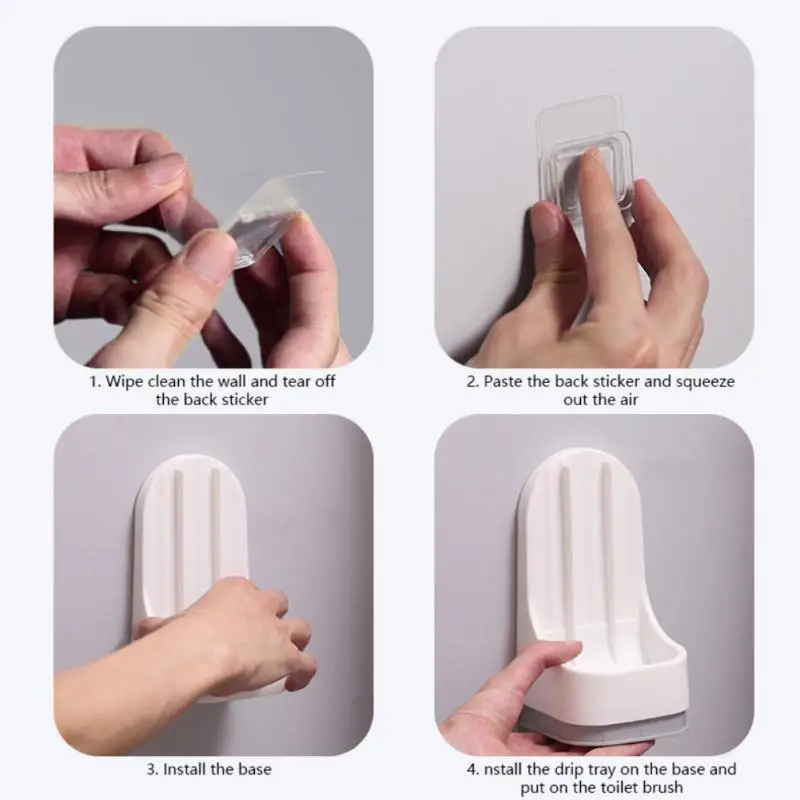 1. Wipe clean the wall and tear off the back sticker

2. Paste the back sticker and squeeze out the air

3. Install the base

4. nstall the drip tray on the base and put on the toilet brush