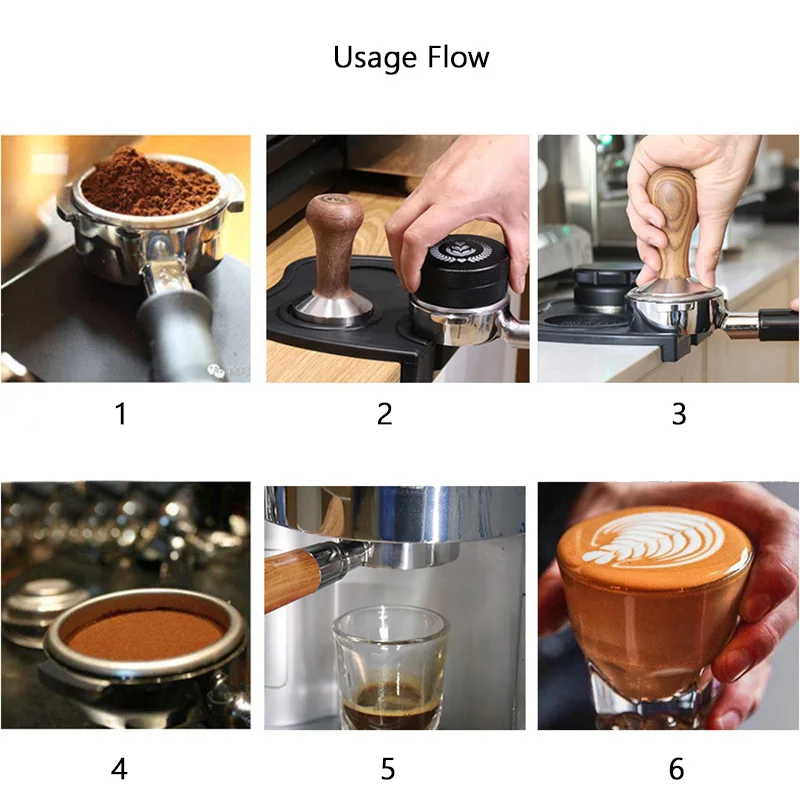 Usage Flow

1

2

3

4

5

6