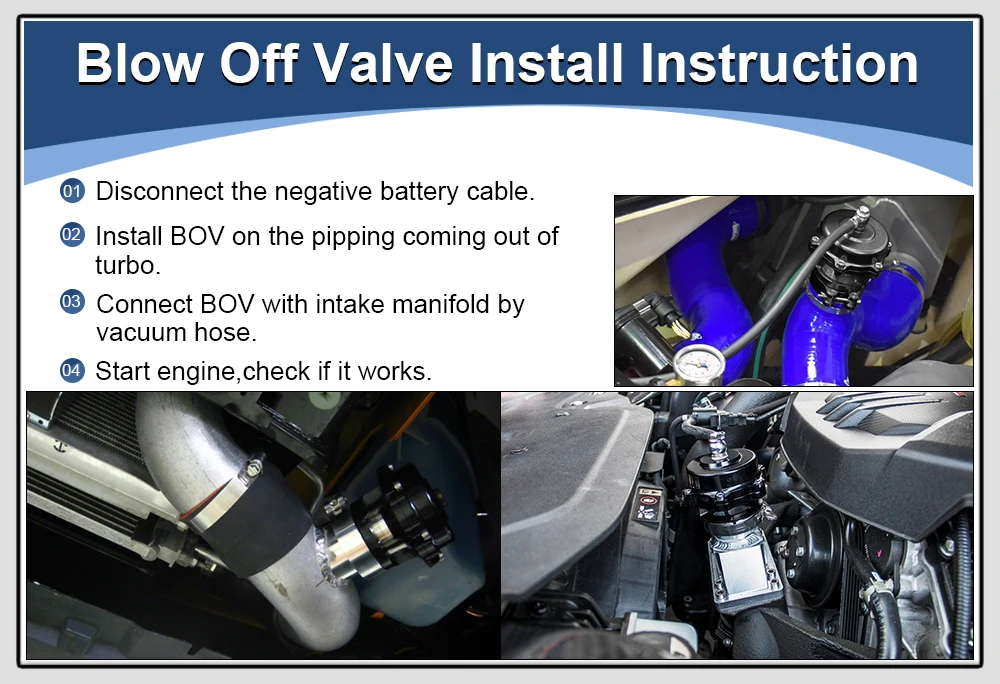 Blow Off Valve Install Instruction

01 Disconnect the negative battery cable.

02 Install BOV on the pipping coming out of turbo.

03 Connect BOV with intake manifold by vacuum hose.

04 Start engine,check if it works.