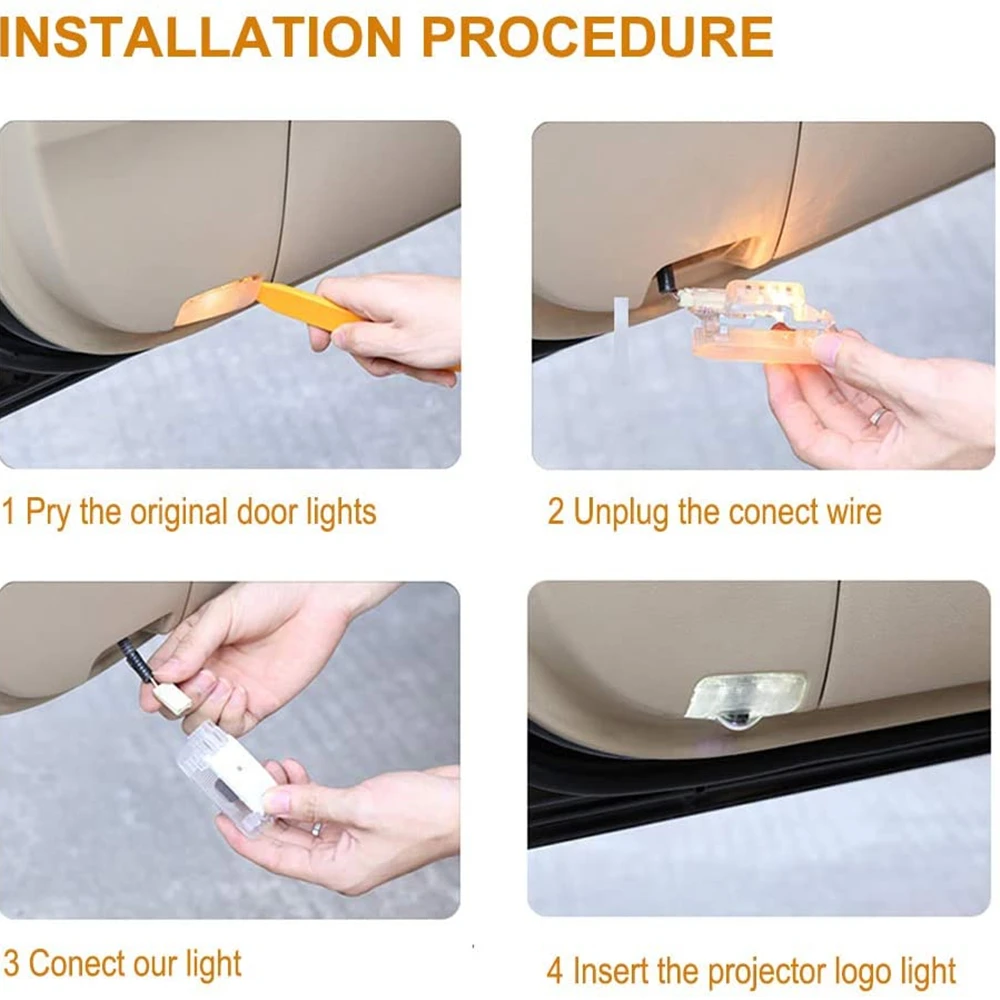 INSTALLATION PROCEDURE

1 Pry the original door lights

2 Unplug the conect wire

3 Conect our light

4 Insert the projector logo light