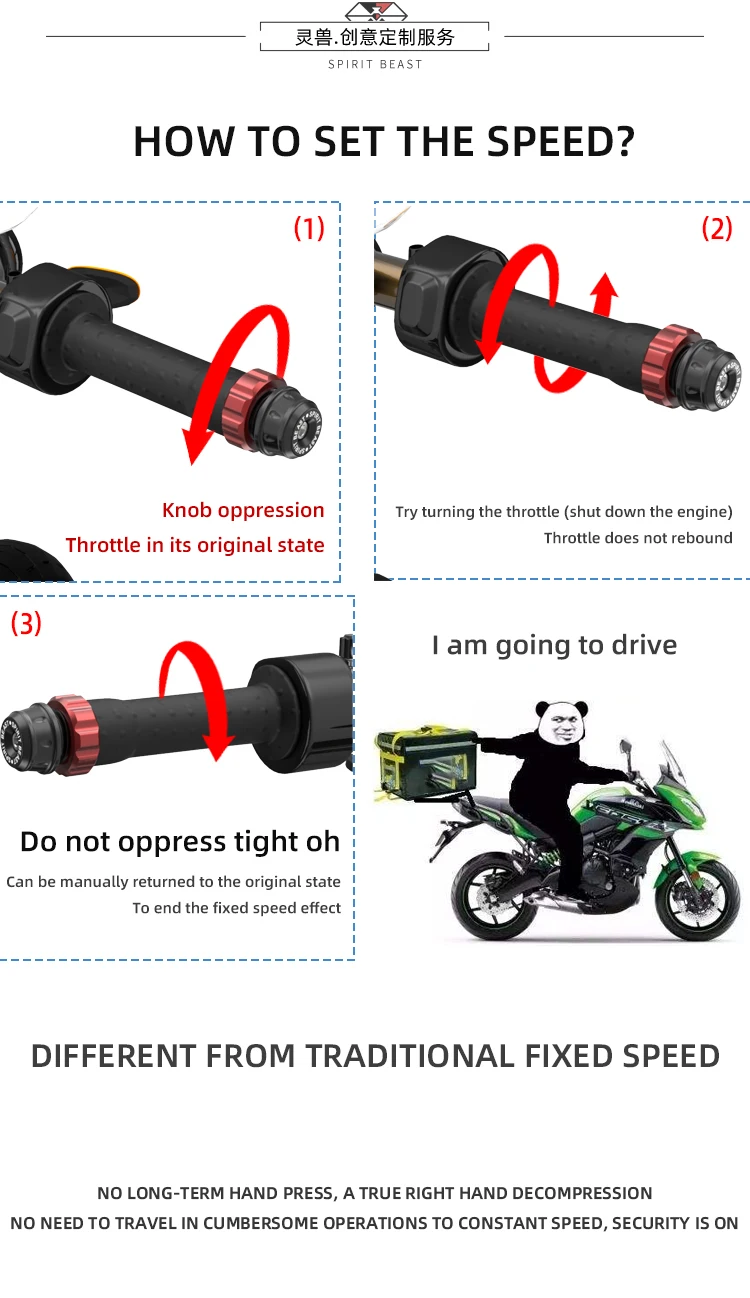 灵兽.创意定制服务
SPIRIT BEAST

HOW TO SET THE SPEED?

(1)

Knob oppression
Throttle in its original state

(2)

Try turning the throttle (shut down the engine)
Throttle does not rebound

(3)

Do not oppress tight oh
Can be manually returned to the original state
To end the fixed speed effect

I am going to drive

DIFFERENT FROM TRADITIONAL FIXED SPEED

NO LONG-TERM HAND PRESS, A TRUE RIGHT HAND DECOMPRESSION
NO NEED TO TRAVEL IN CUMBERSOME OPERATIONS TO CONSTANT SPEED, SECURITY IS ON