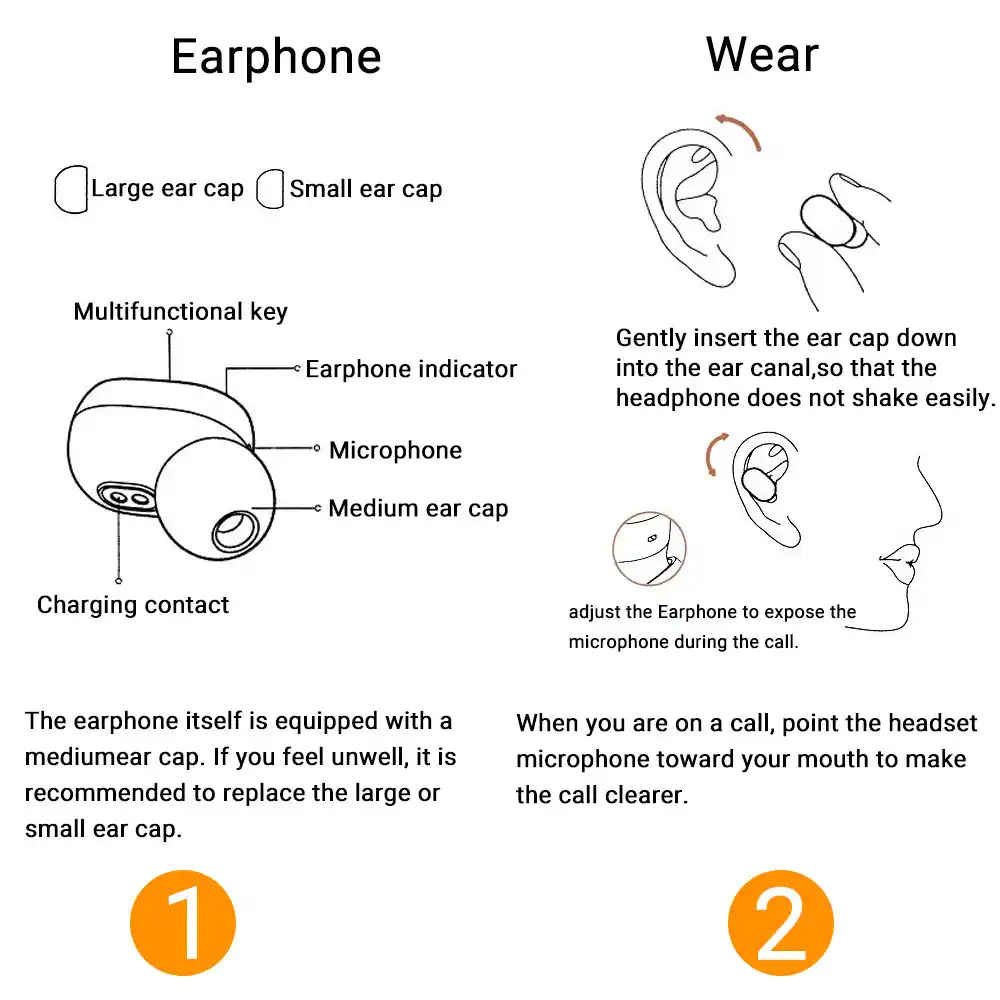 Earphone

Large ear cap Small ear cap

Multifunctional key

Earphone indicator

Microphone

Medium ear cap

Charging contact

The earphone itself is equipped with a mediumear cap. If you feel unwell, it is recommended to replace the large or small ear cap.

1

Wear

Gently insert the ear cap down into the ear canal,so that the headphone does not shake easily.

adjust the Earphone to expose the microphone during the call.

When you are on a call, point the headset microphone toward your mouth to make the call clearer.

2