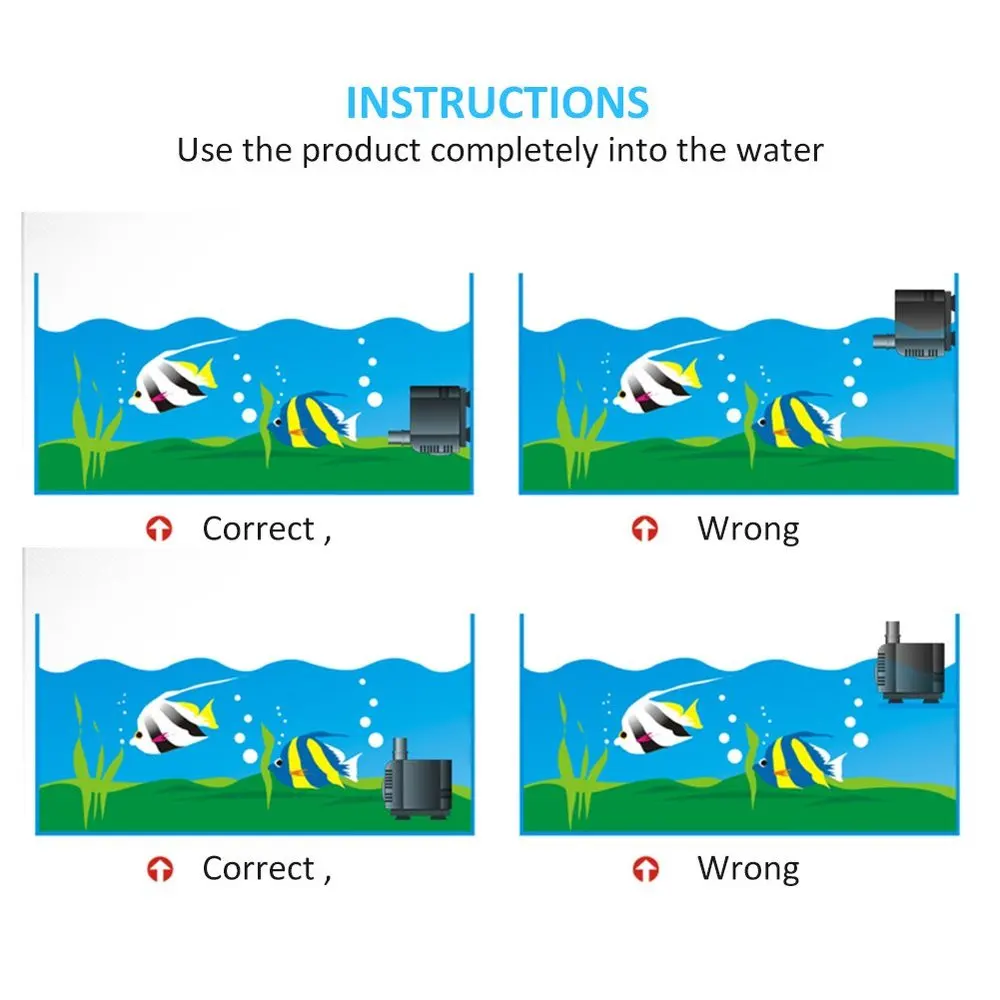 INSTRUCTIONS
Use the product completely into the water

Correct ,

Wrong

Correct ,

Wrong