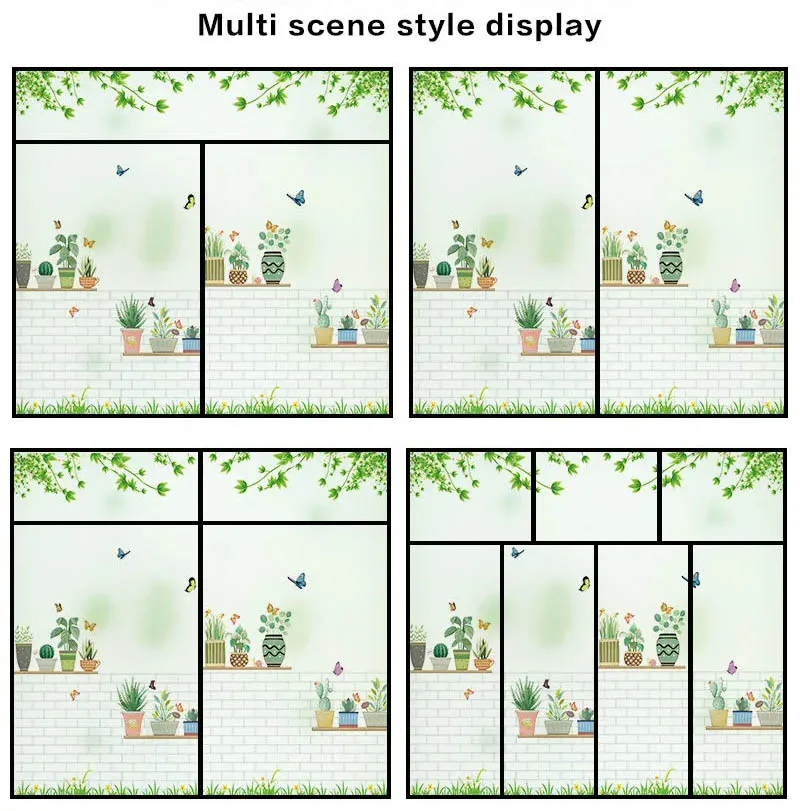 Multi scene style display