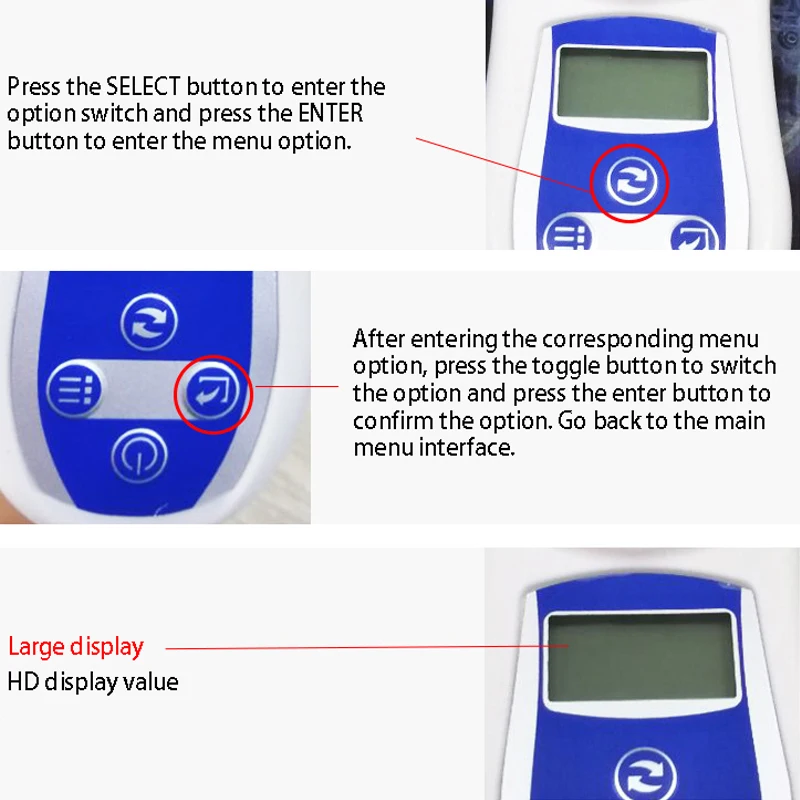 Press the SELECT button to enter the option switch and press the ENTER button to enter the menu option.

After entering the corresponding menu option, press the toggle button to switch the option and press the enter button to confirm the option. Go back to the main menu interface.

Large display

HD display value