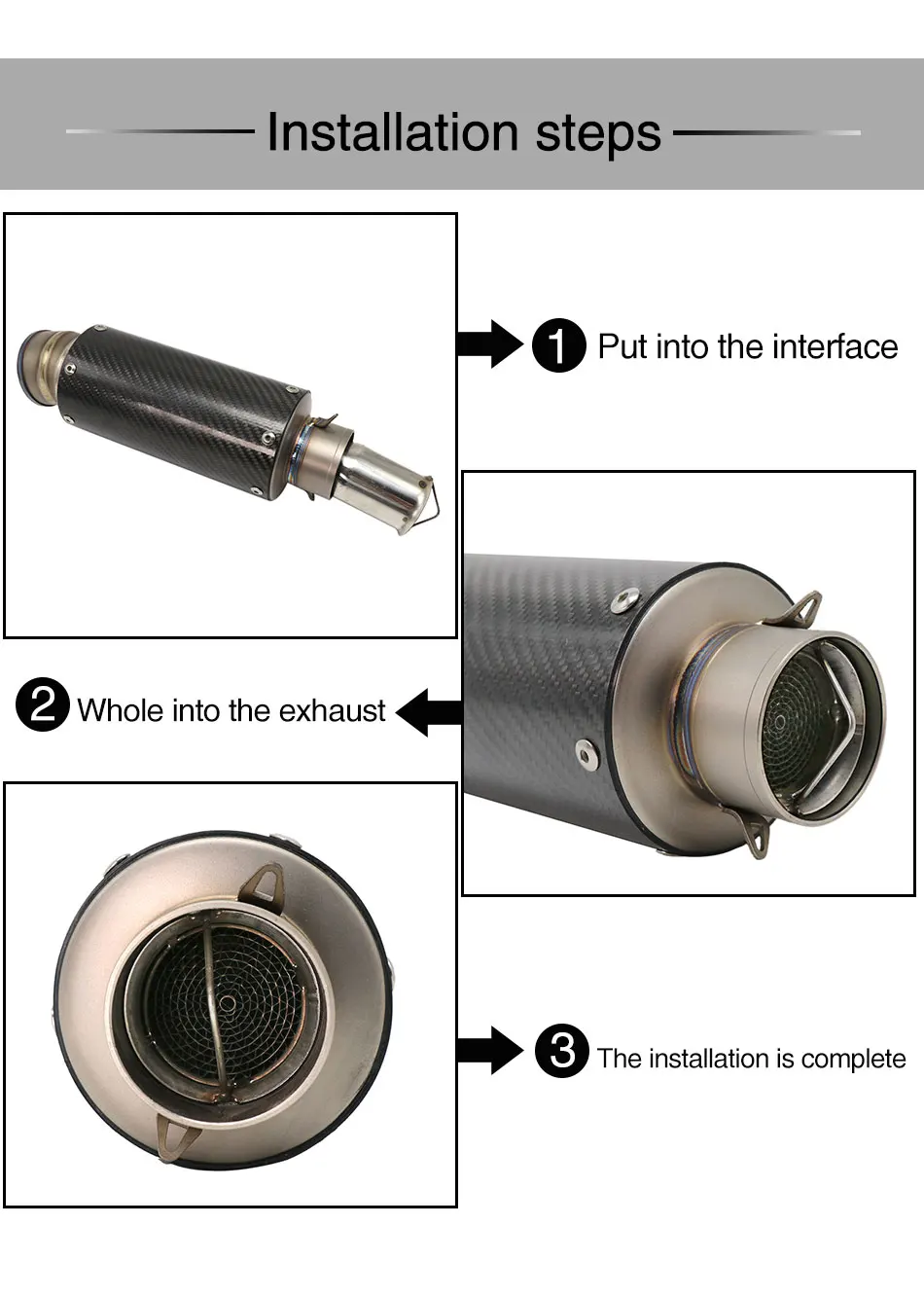 Installation steps

1 Put into the interface

2 Whole into the exhaust

3 The installation is complete