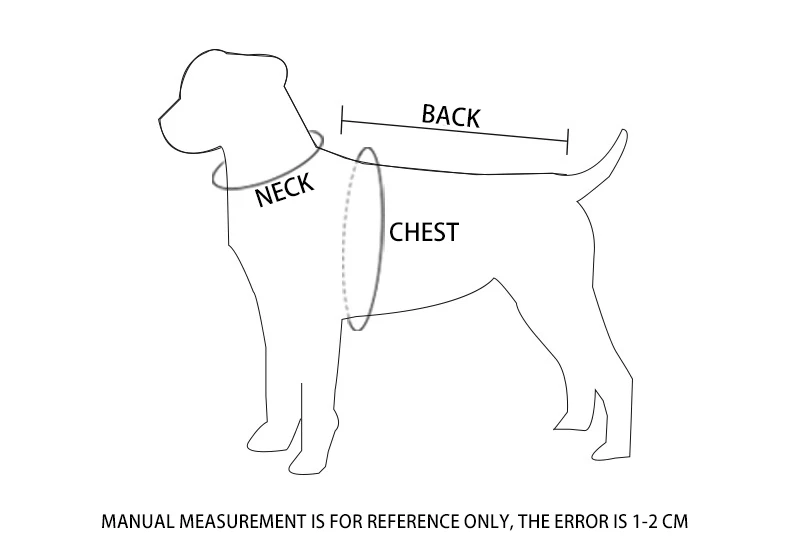 BACK

NECK

CHEST

MANUAL MEASUREMENT IS FOR REFERENCE ONLY, THE ERROR IS 1-2 CM