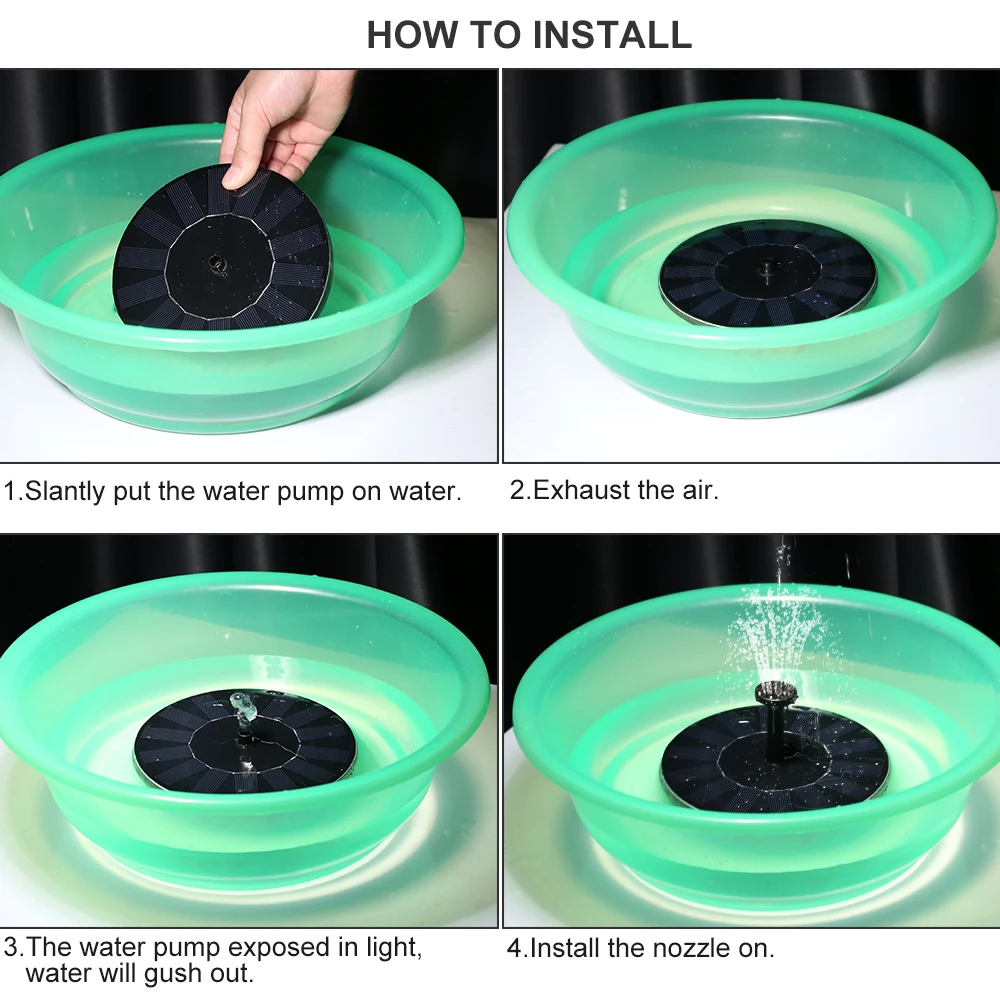 HOW TO INSTALL

1.Slantly put the water pump on water.

2.Exhaust the air.

3.The water pump exposed in light, water will gush out.

4.Install the nozzle on.