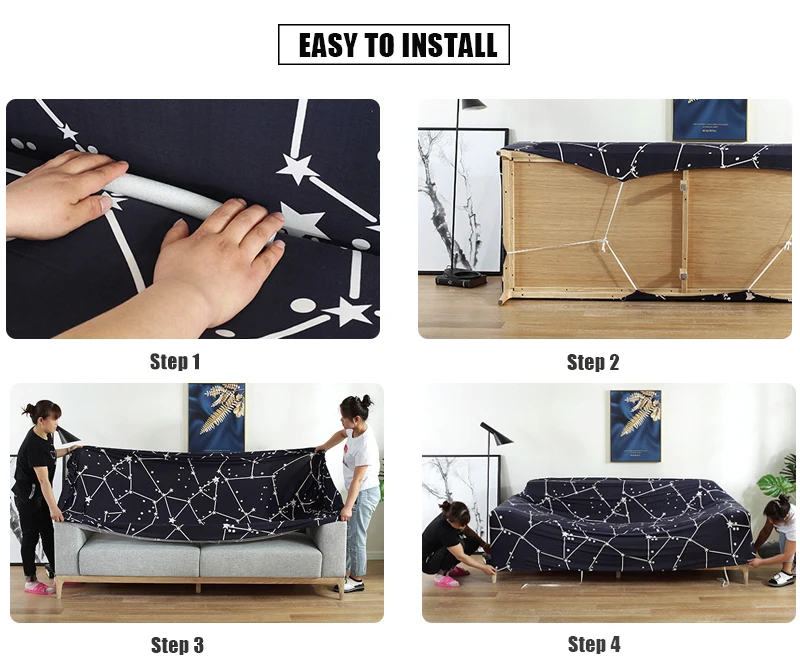 EASY TO INSTALL

Step 1

Step 2

Step 3

Step 4