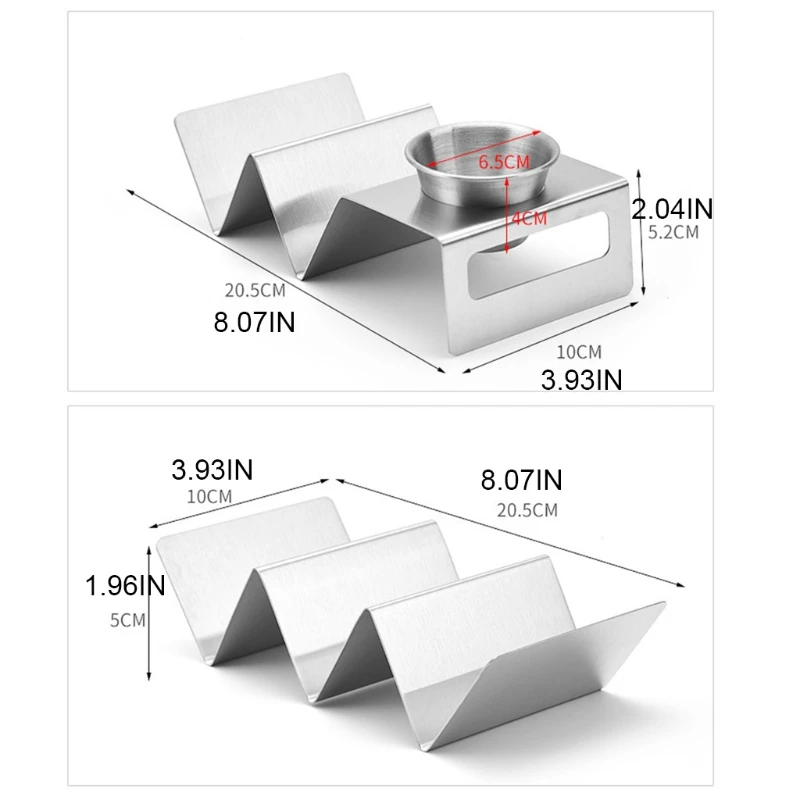 6.5CM
4CM
2.04IN
5.2CM
20.5CM
8.07IN
10CM
3.93IN

3.93IN
10CM
8.07IN
20.5CM
1.96IN
5CM