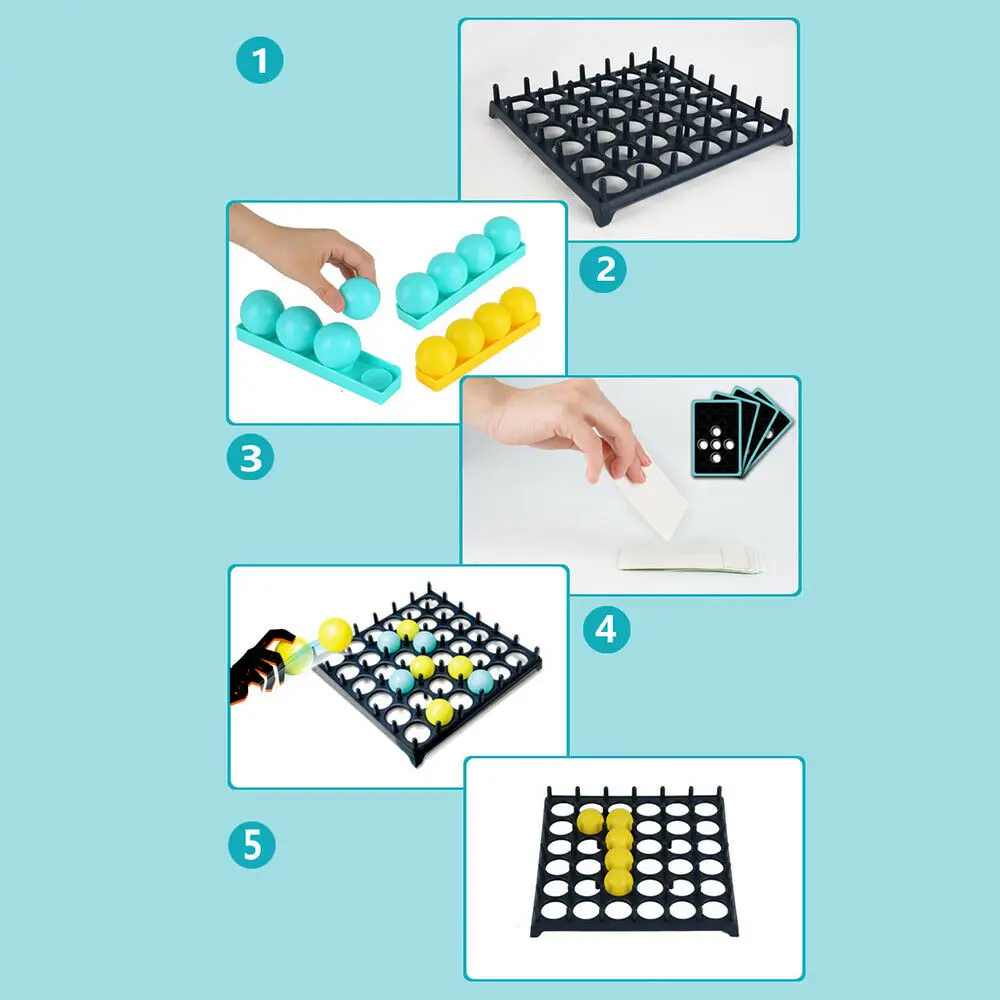 1

2

3

4

5