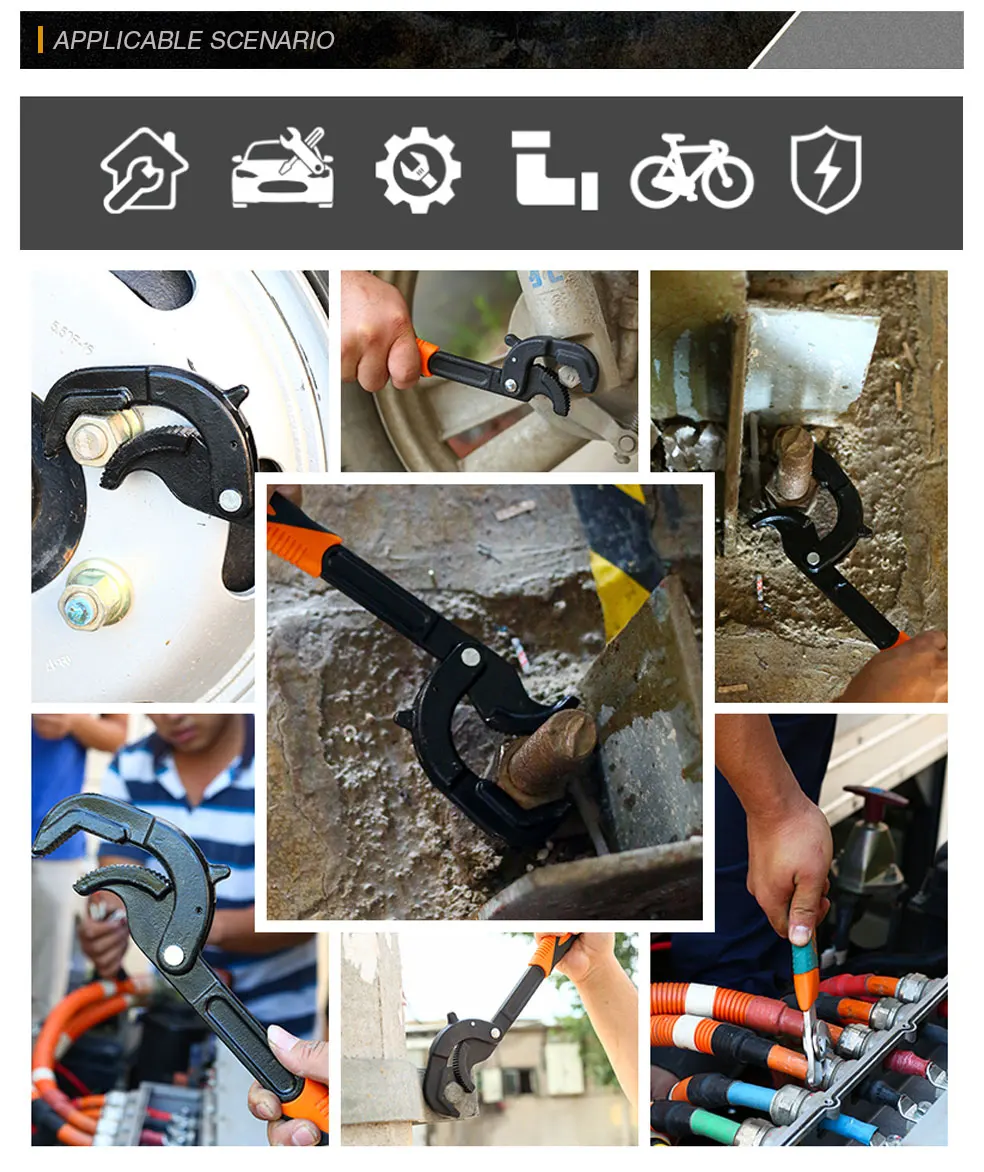 APPLICABLE SCENARIO