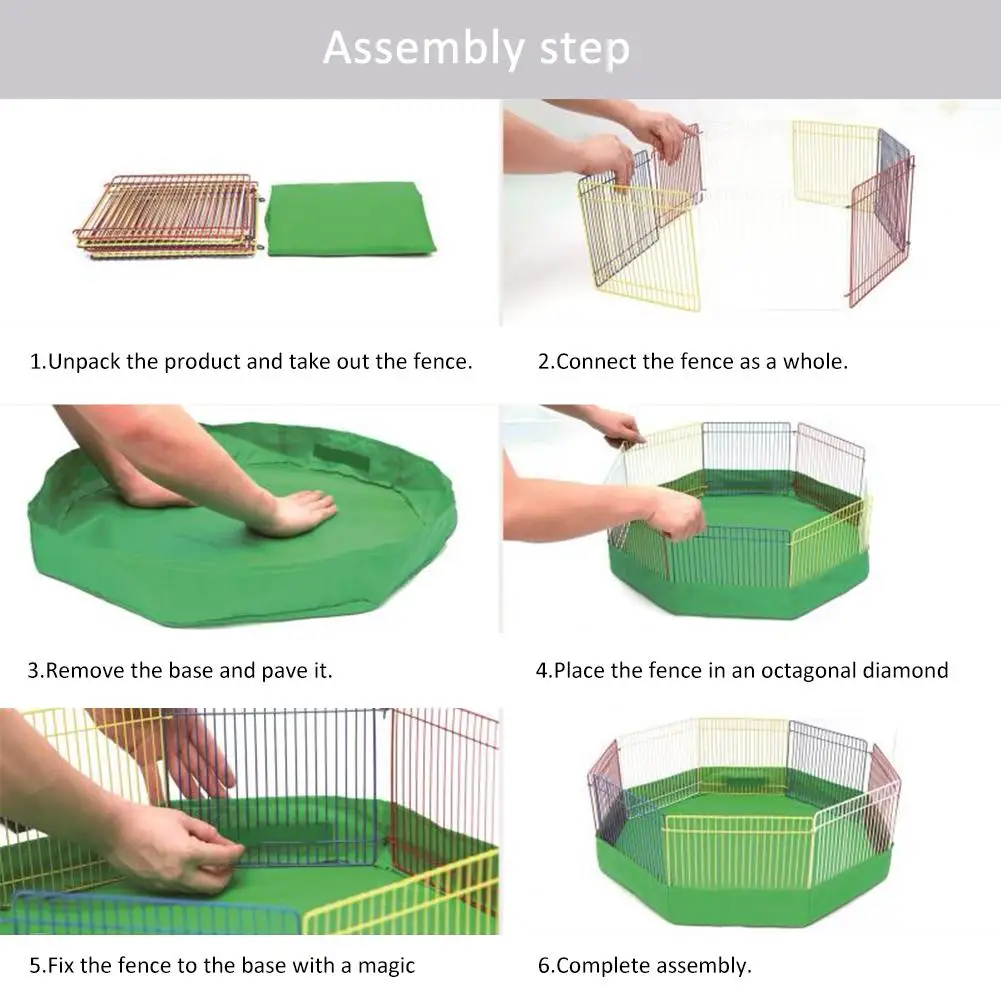 Assembly step

1.Unpack the product and take out the fence.

2.Connect the fence as a whole.

3.Remove the base and pave it.

4.Place the fence in an octagonal diamond

5.Fix the fence to the base with a magic

6.Complete assembly.