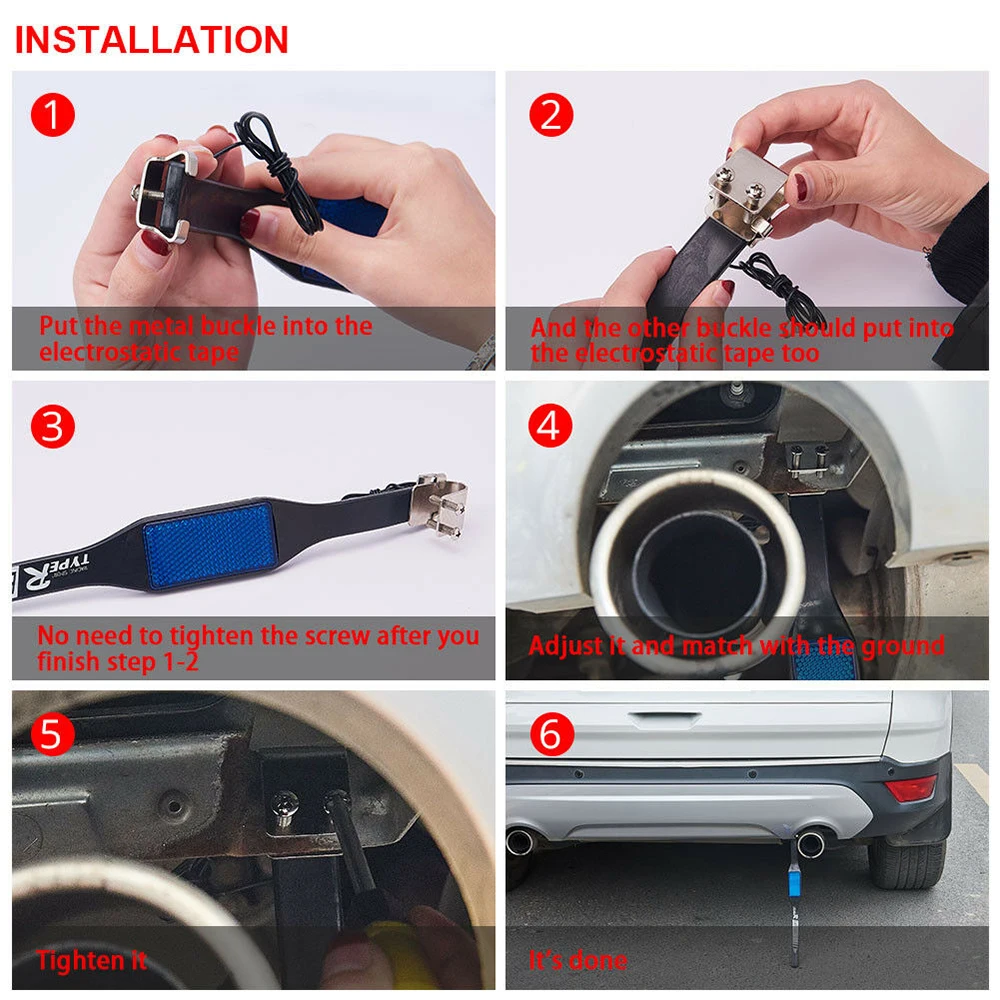 INSTALLATION

1
Put the metal buckle into the electrostatic tape

2
And the other buckle should put into the electrostatic tape too

3
TYPE R
No need to tighten the screw after you finish step 1-2

4
Adjust it and match with the ground

5
Tighten it

6
It's done