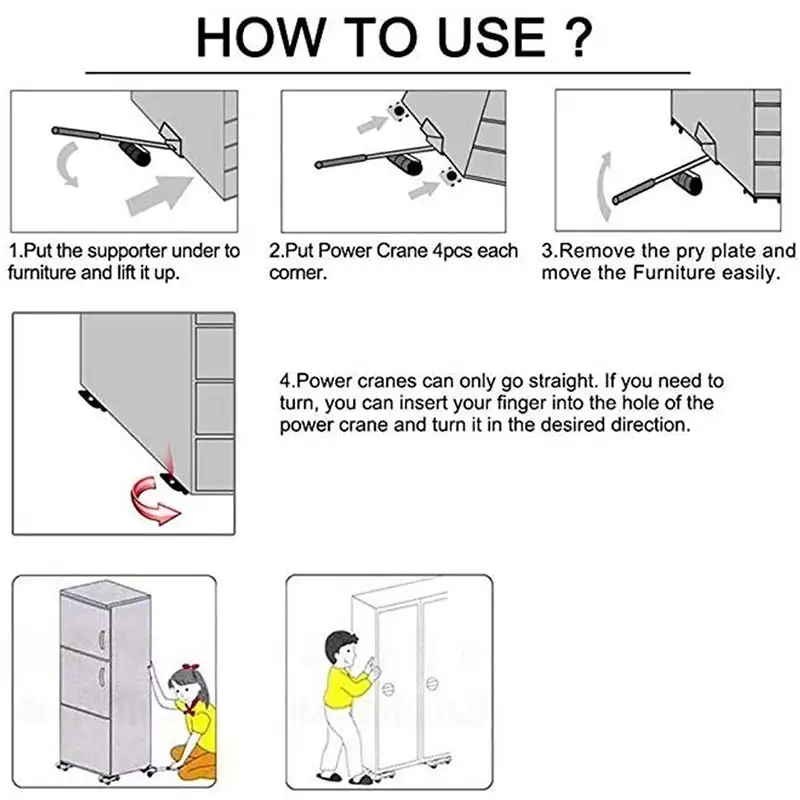 HOW TO USE ?

1.Put the supporter under to furniture and lift it up.

2.Put Power Crane 4pcs each corner.

3.Remove the pry plate and move the Furniture easily.

4.Power cranes can only go straight. If you need to turn, you can insert your finger into the hole of the power crane and turn it in the desired direction.