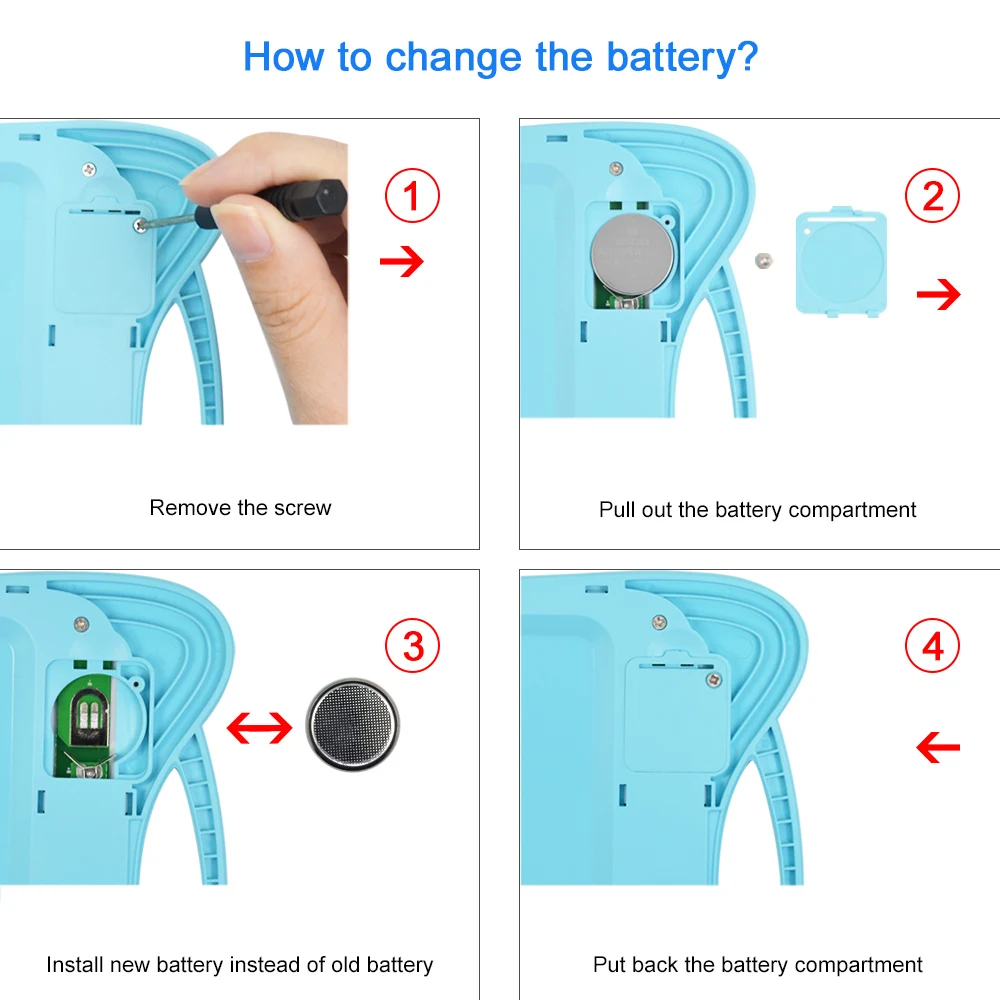 How to change the battery?

①

Remove the screw

②

Pull out the battery compartment

③

Install new battery instead of old battery

④

Put back the battery compartment