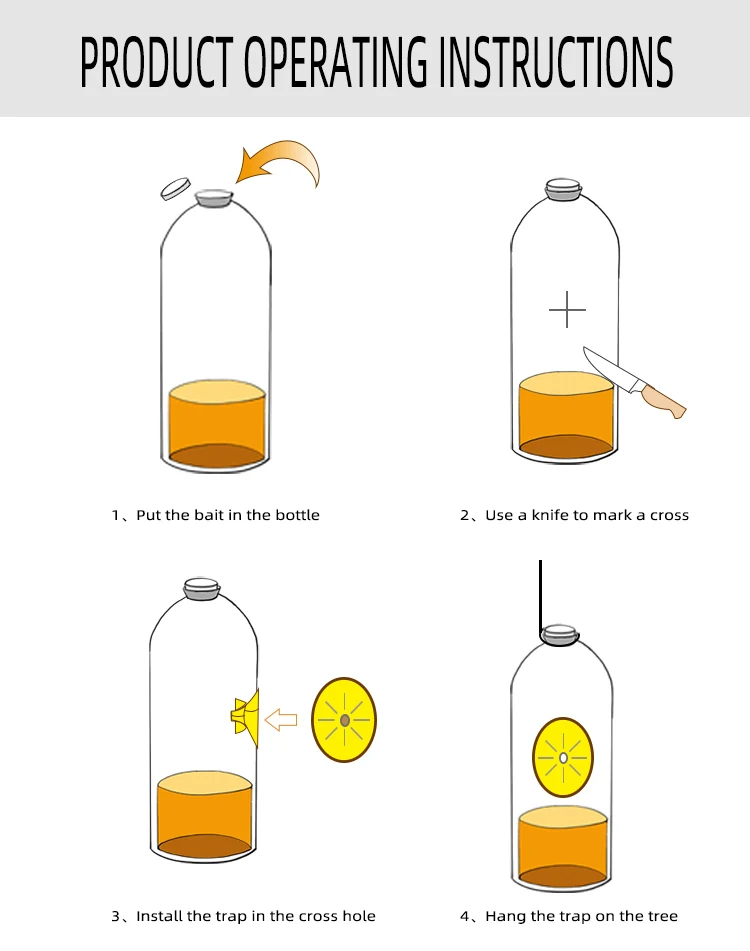 PRODUCT OPERATING INSTRUCTIONS

1、Put the bait in the bottle

2、Use a knife to mark a cross

3、Install the trap in the cross hole

4、Hang the trap on the tree