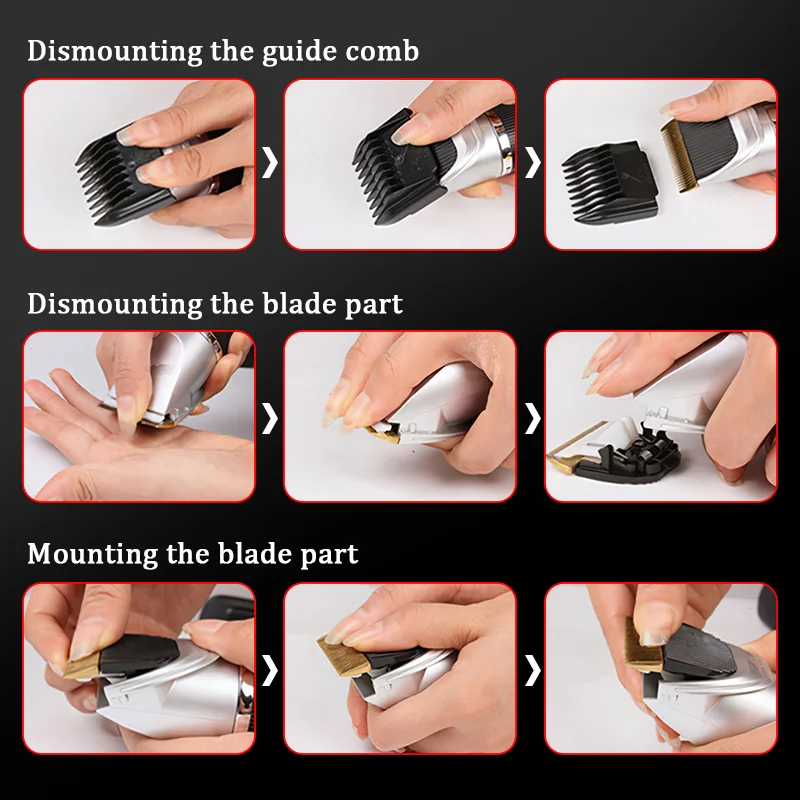 Dismounting the guide comb

Dismounting the blade part

Mounting the blade part