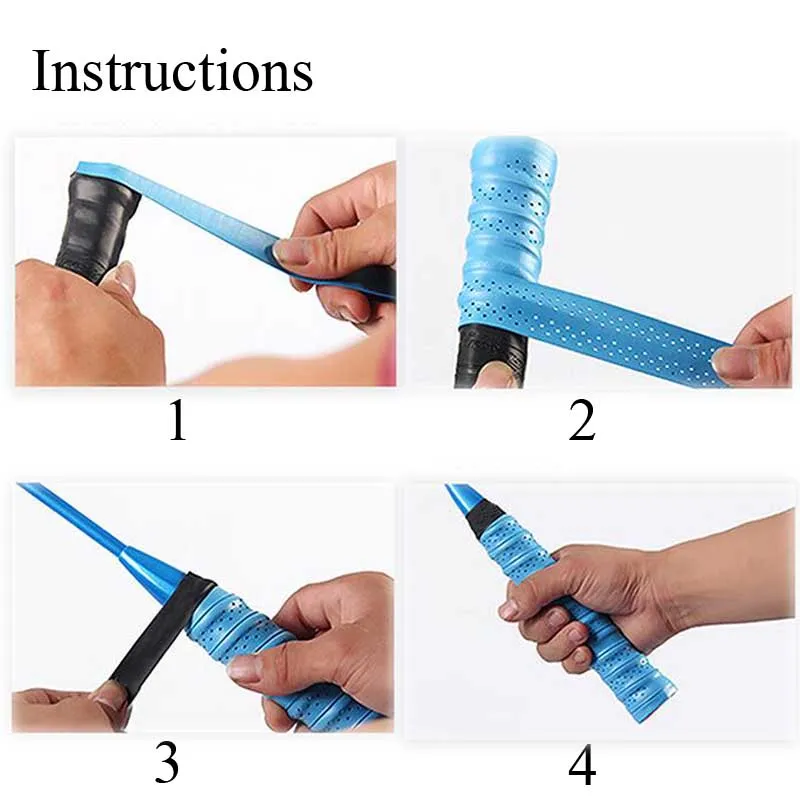 Instructions

1

2

3

4