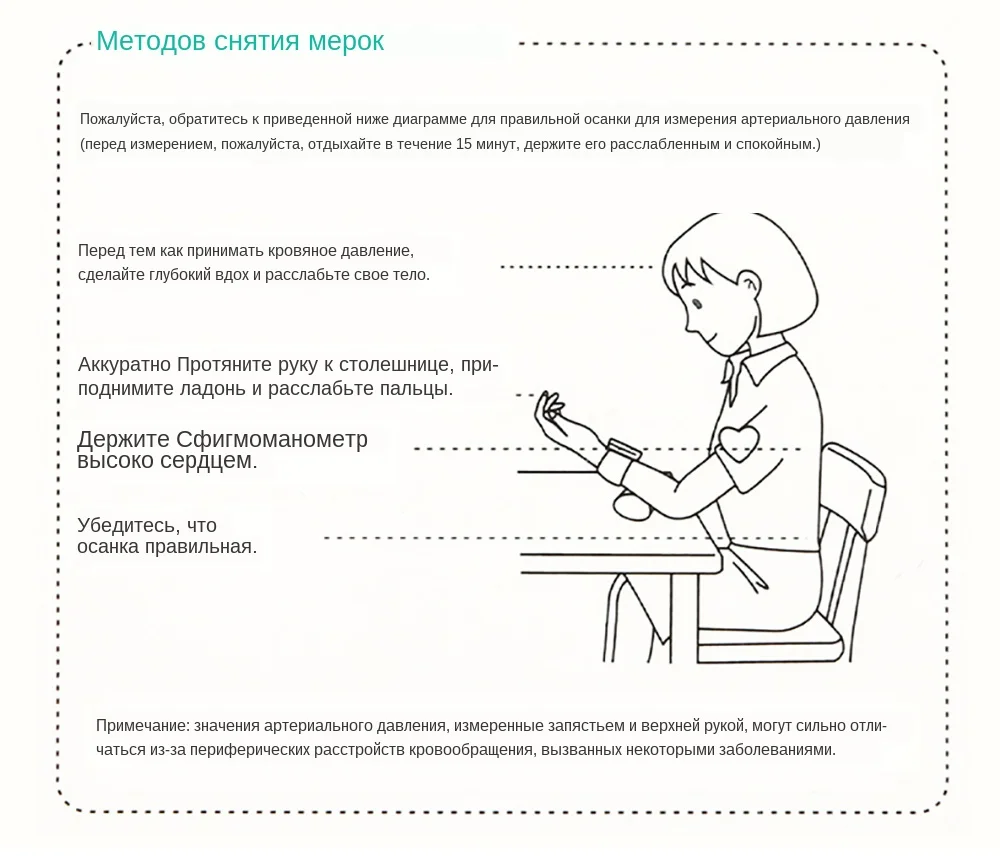 Методов снятия мерок

Пожалуйста, обратитесь к приведенной ниже диаграмме для правильной осанки для измерения артериального давления (перед измерением, пожалуйста, отдыхайте в течение 15 минут, держите его расслабленным и спокойным.)

Перед тем как принимать кровяное давление, сделайте глубокий вдох и расслабьте свое тело.

Аккуратно Протяните руку к столешнице, приподнимите ладонь и расслабьте пальцы.

Держите Сфигмоманометр высоко сердцем.

Убедитесь, что осанка правильная.

Примечание: значения артериального давления, измеренные запястьем и верхней рукой, могут сильно отличаться из-за периферических расстройств кровообращения, вызванных некоторыми заболеваниями.