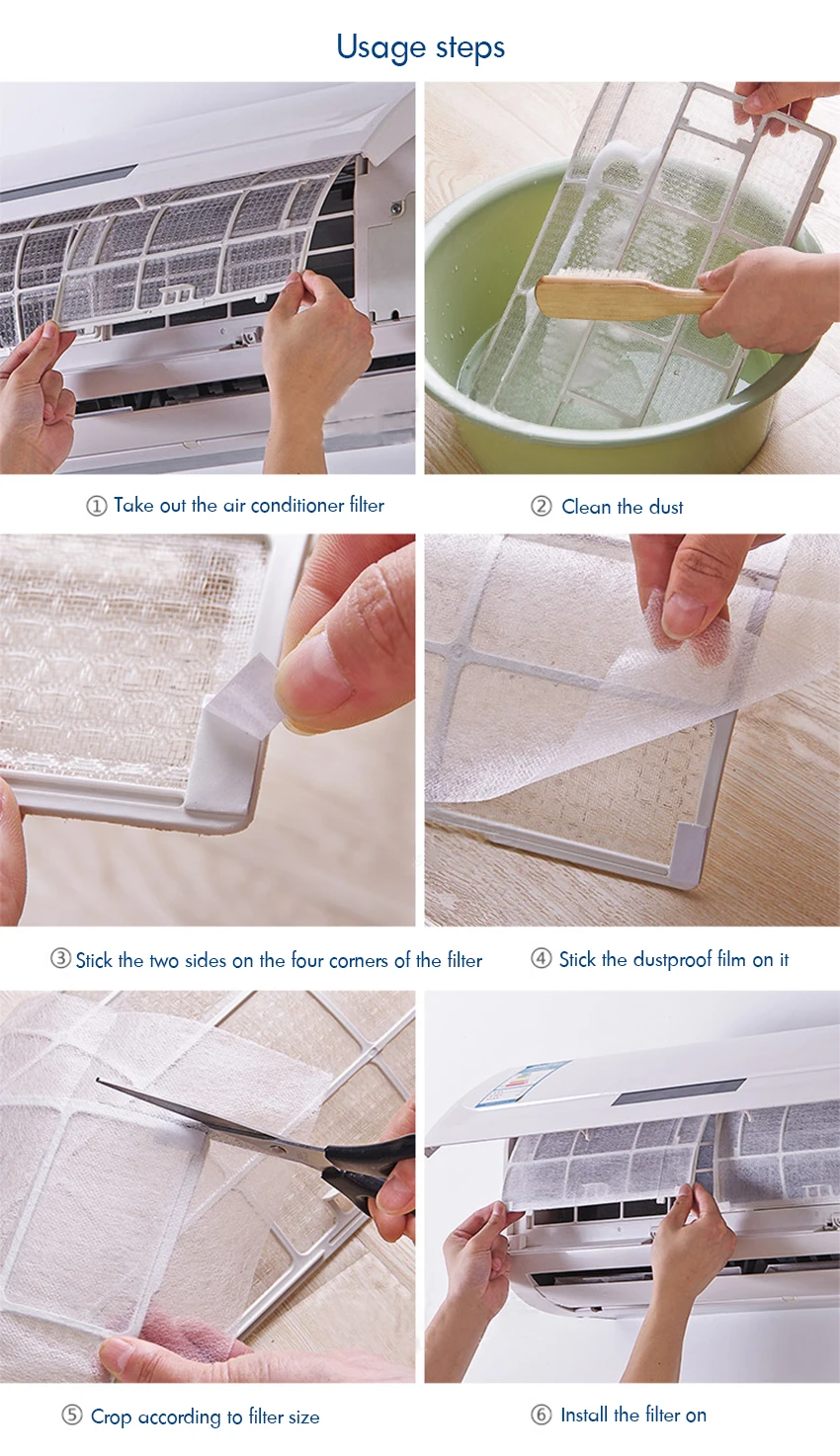 Usage steps

① Take out the air conditioner filter

② Clean the dust

③ Stick the two sides on the four corners of the filter

④ Stick the dustproof film on it

⑤ Crop according to filter size

⑥ Install the filter on