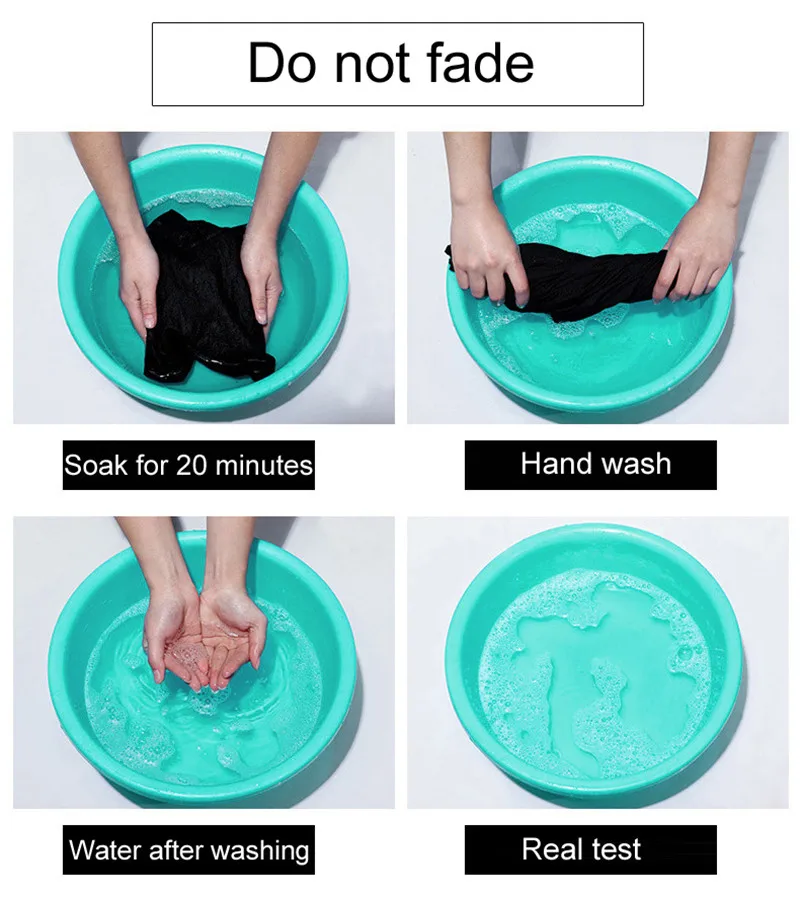 Do not fade

Soak for 20 minutes

Hand wash

Water after washing

Real test