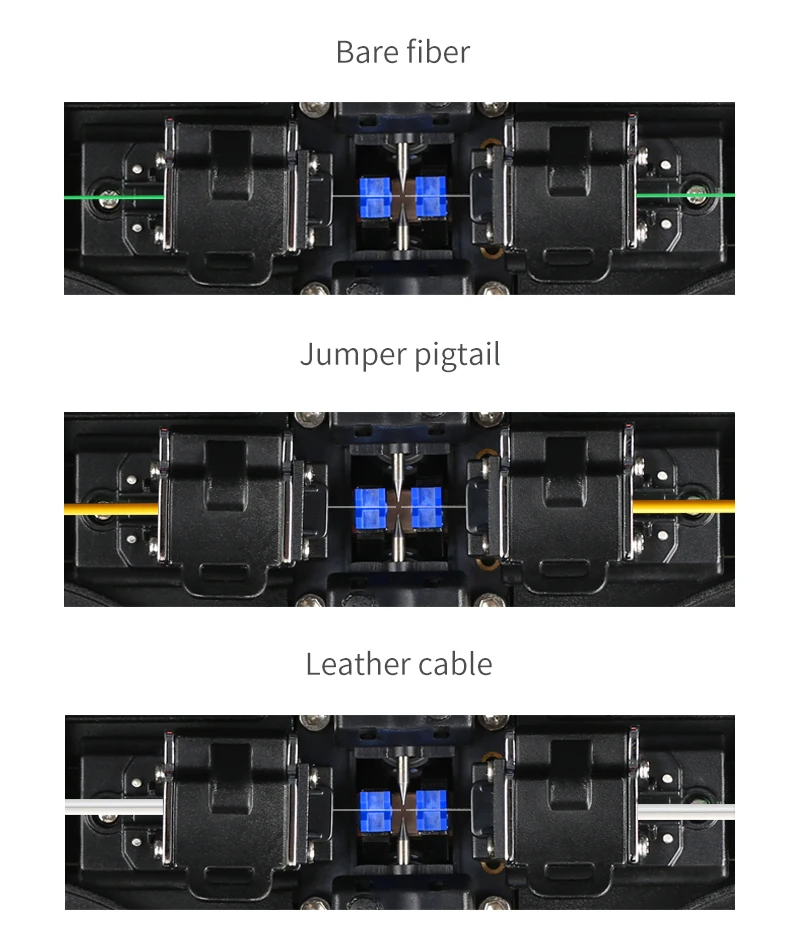 Bare fiber

Jumper pigtail

Leather cable