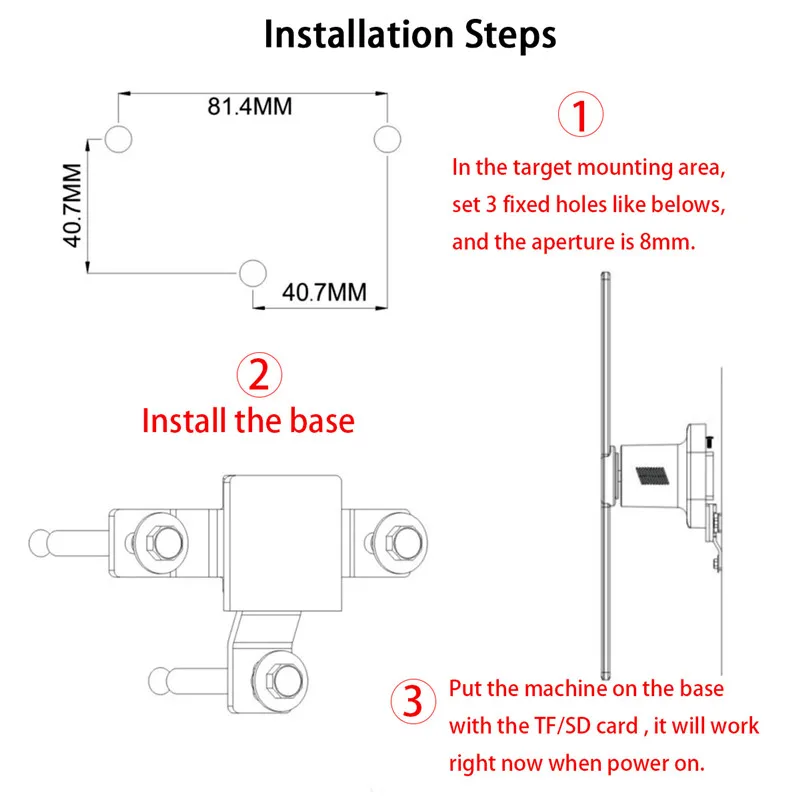 Installation Steps

81.4MM

40.7MM

40.7MM

①
In the target mounting area, set 3 fixed holes like belows, and the aperture is 8mm.

②
Install the base

③
Put the machine on the base with the TF/SD card , it will work right now when power on.