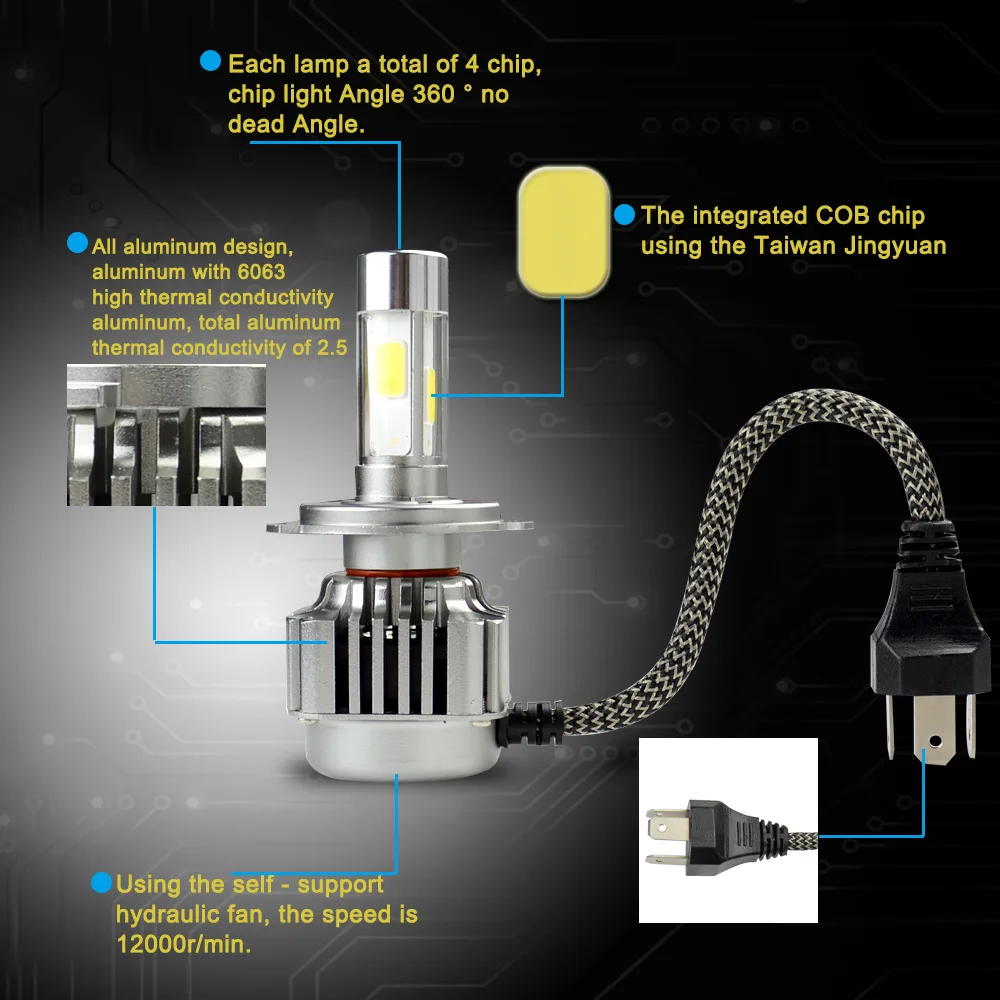 Each lamp a total of 4 chip, chip light Angle 360 ° no dead Angle.

The integrated COB chip using the Taiwan Jingyuan

All aluminum design, aluminum with 6063 high thermal conductivity aluminum, total aluminum thermal conductivity of 2.5

Using the self - support hydraulic fan, the speed is 12000r/min.