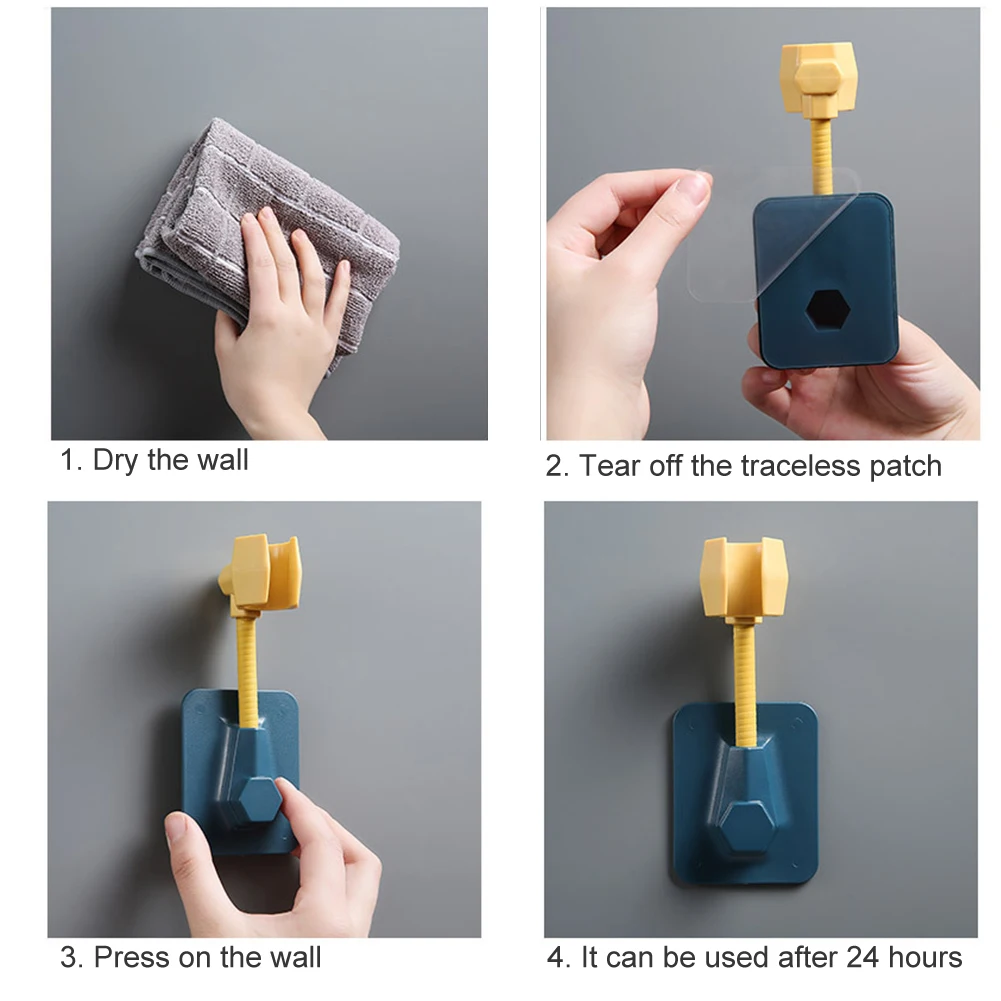 1. Dry the wall

2. Tear off the traceless patch

3. Press on the wall

4. It can be used after 24 hours