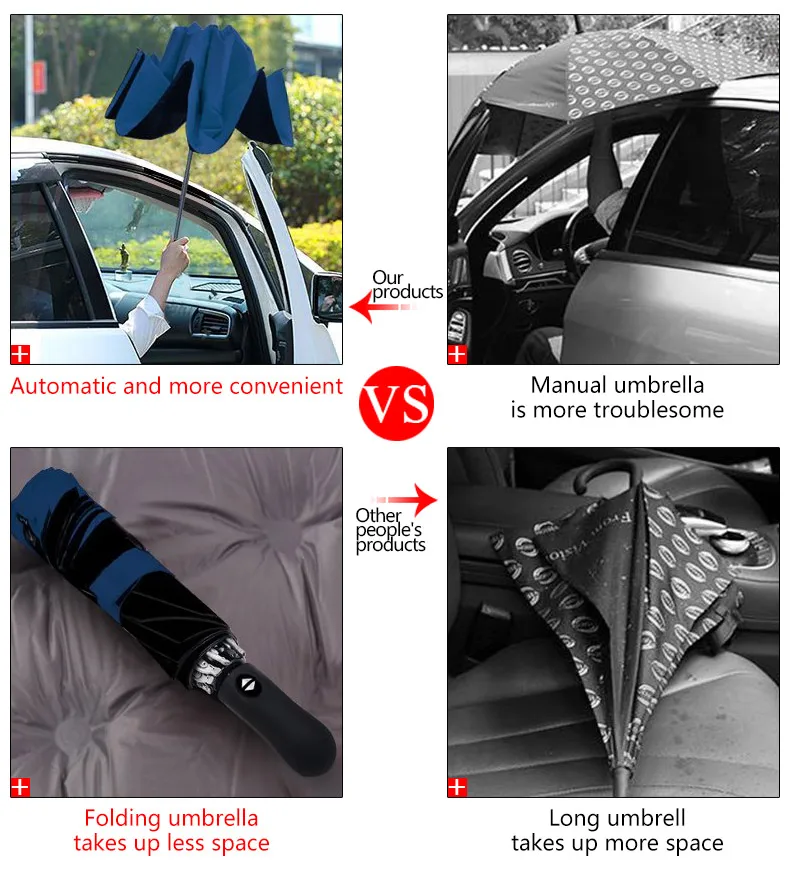 Our products

Automatic and more convenient

VS

Manual umbrella is more troublesome

Other people's products

Folding umbrella takes up less space

Long umbrell takes up more space