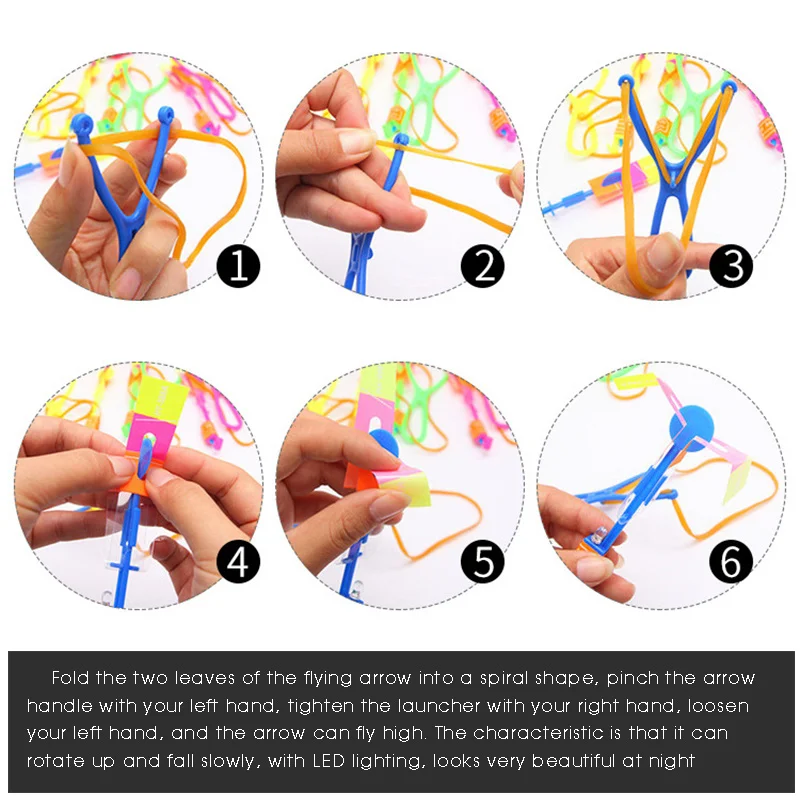 1

2

3

4

5

6

Fold the two leaves of the flying arrow into a spiral shape, pinch the arrow handle with your left hand, tighten the launcher with your right hand, loosen your left hand, and the arrow can fly high. The characteristic is that it can rotate up and fall slowly, with LED lighting, looks very beautiful at night