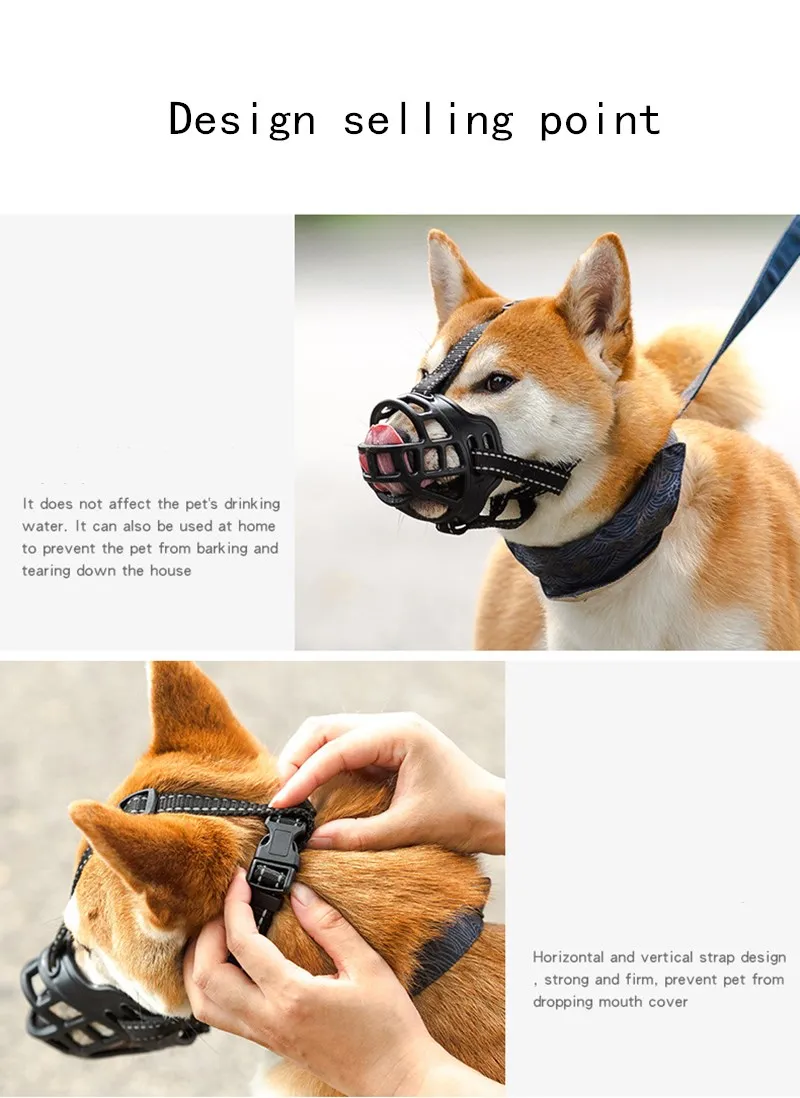 Design selling point

It does not affect the pet's drinking water. It can also be used at home to prevent the pet from barking and tearing down the house

Horizontal and vertical strap design , strong and firm, prevent pet from dropping mouth cover