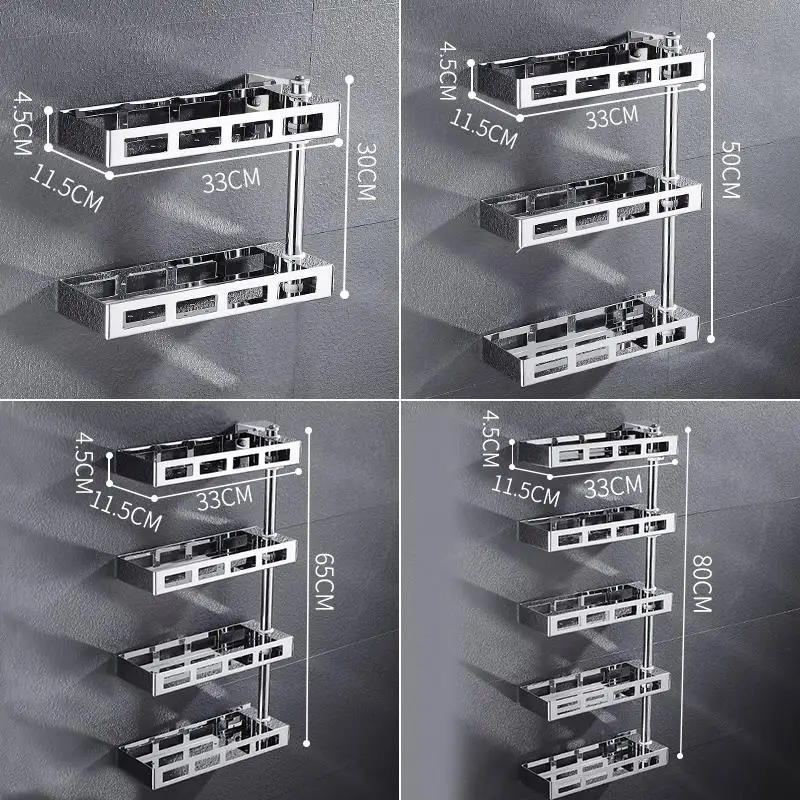 4.5CM
11.5CM
33CM
30CM

4.5CM
11.5CM
33CM
50CM

4.5CM
11.5CM
33CM
65CM

4.5CM
11.5CM
33CM
80CM