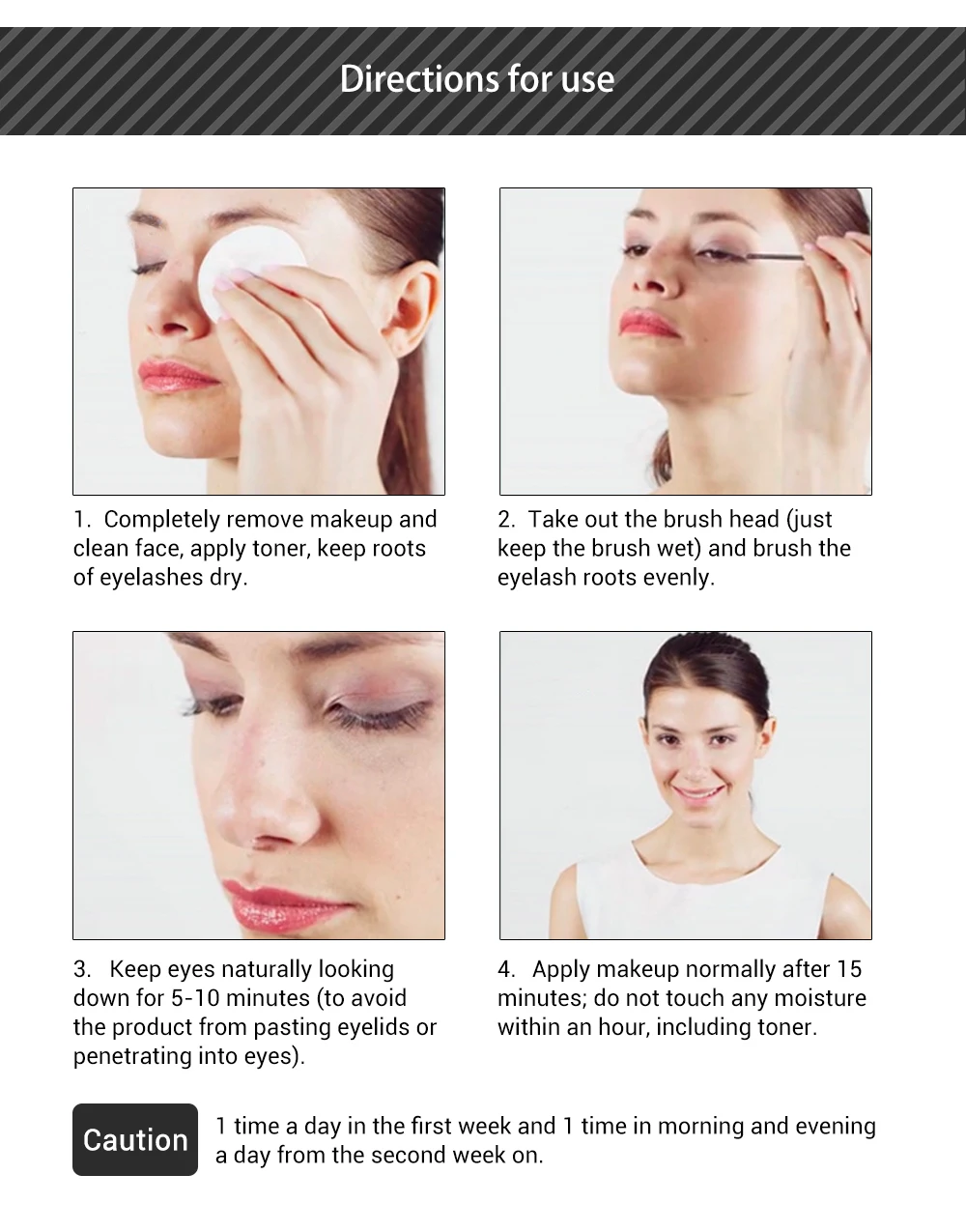 Directions for use

1. Completely remove makeup and clean face, apply toner, keep roots of eyelashes dry.

2. Take out the brush head (just keep the brush wet) and brush the eyelash roots evenly.

3. Keep eyes naturally looking down for 5-10 minutes (to avoid the product from pasting eyelids or penetrating into eyes).

4. Apply makeup normally after 15 minutes; do not touch any moisture within an hour, including toner.

Caution

1 time a day in the first week and 1 time in morning and evening a day from the second week on.