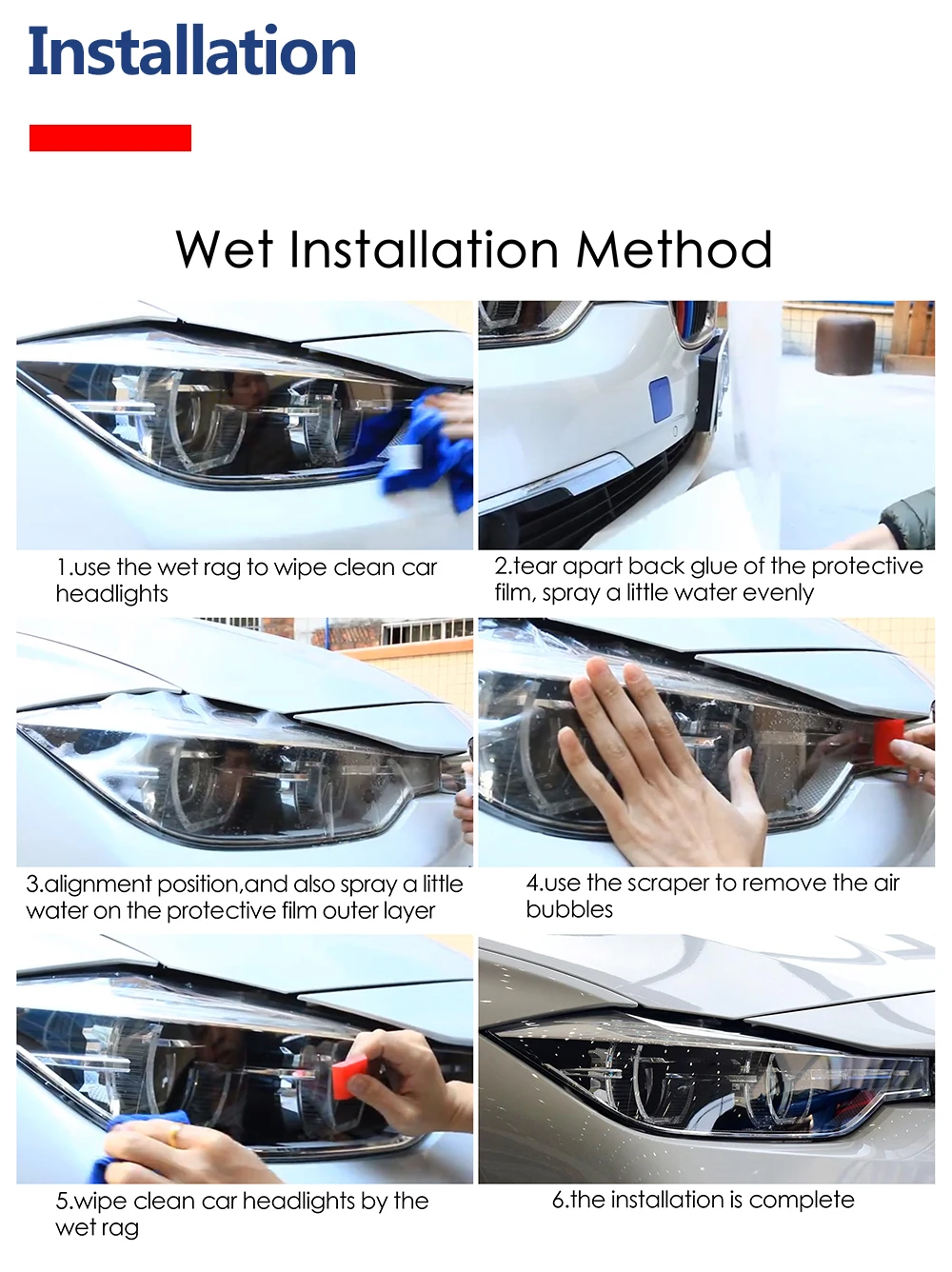 Installation

Wet Installation Method

1.use the wet rag to wipe clean car headlights

2.tear apart back glue of the protective film, spray a little water evenly

3.alignment position,and also spray a little water on the protective film outer layer

4.use the scraper to remove the air bubbles

5.wipe clean car headlights by the wet rag

6.the installation is complete