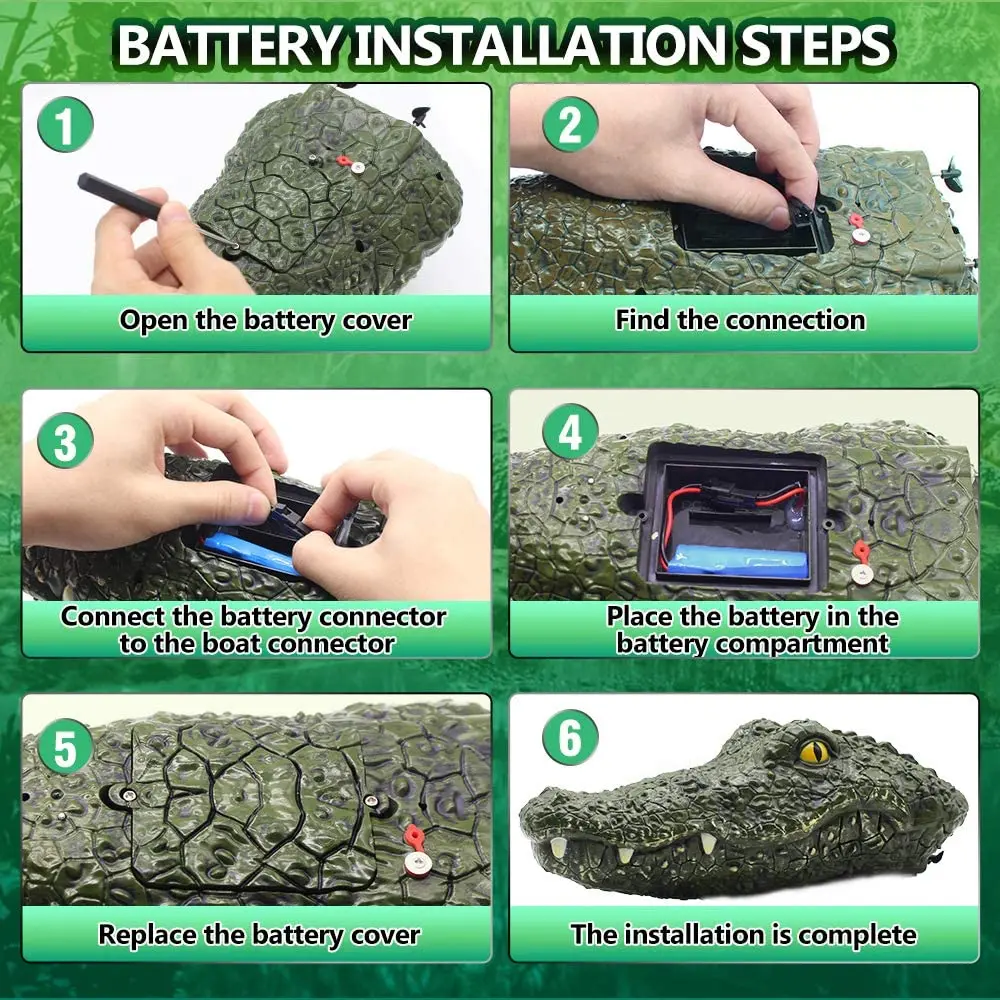 BATTERY INSTALLATION STEPS

1

Open the battery cover

2

Find the connection

3

Connect the battery connector to the boat connector

4

Place the battery in the battery compartment

5

Replace the battery cover

6

The installation is complete