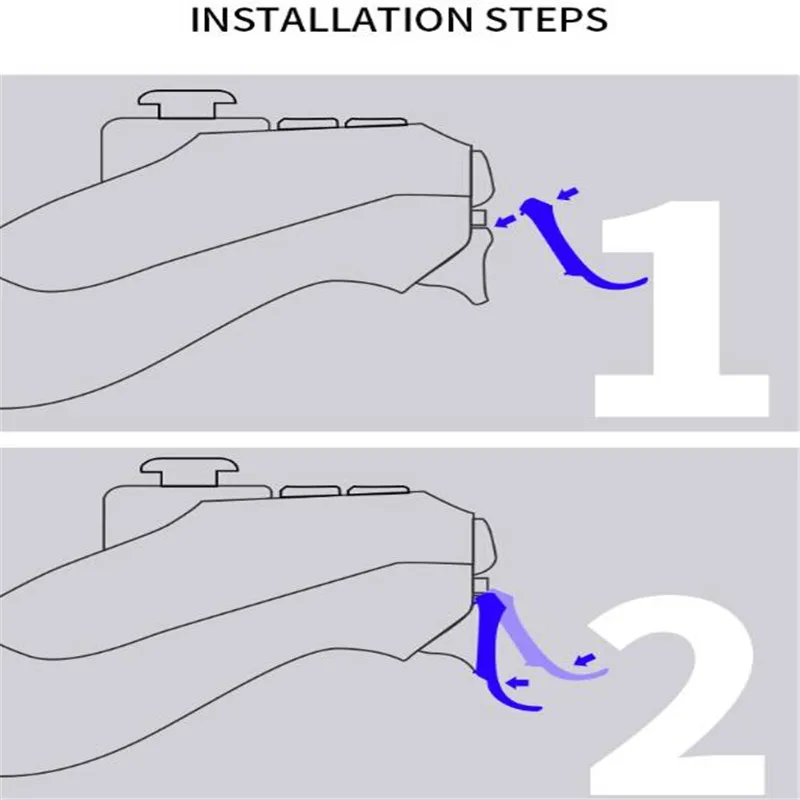 INSTALLATION STEPS

1

2