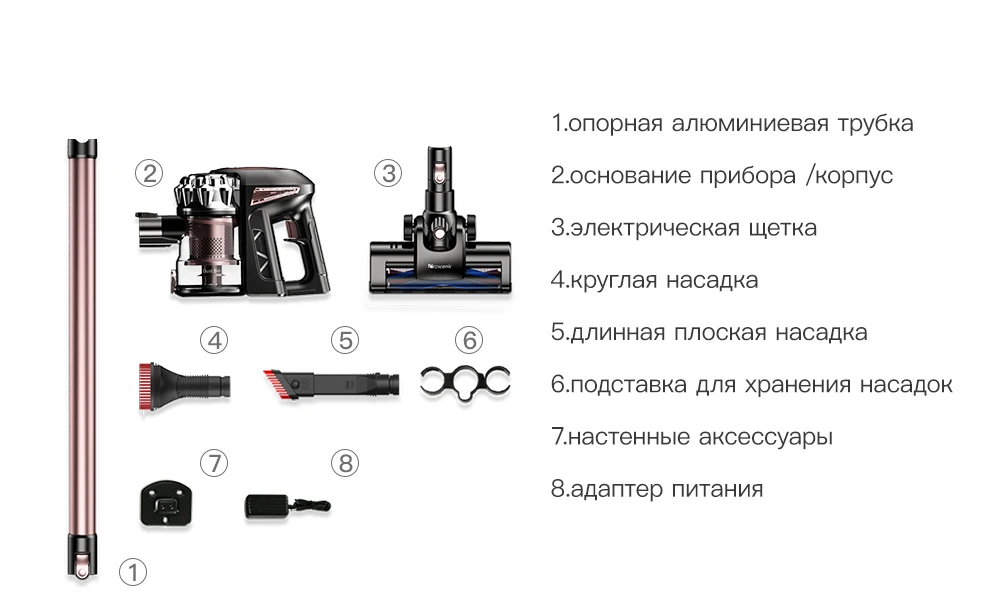 ②

③

④

⑤

⑥

⑦

⑧

①

1.опорная алюминиевая трубка

2.основание прибора /корпус

3.электрическая щетка

4.круглая насадка

5.длинная плоская насадка

6.подставка для хранения насадок

7.настенные аксессуары

8.адаптер питания