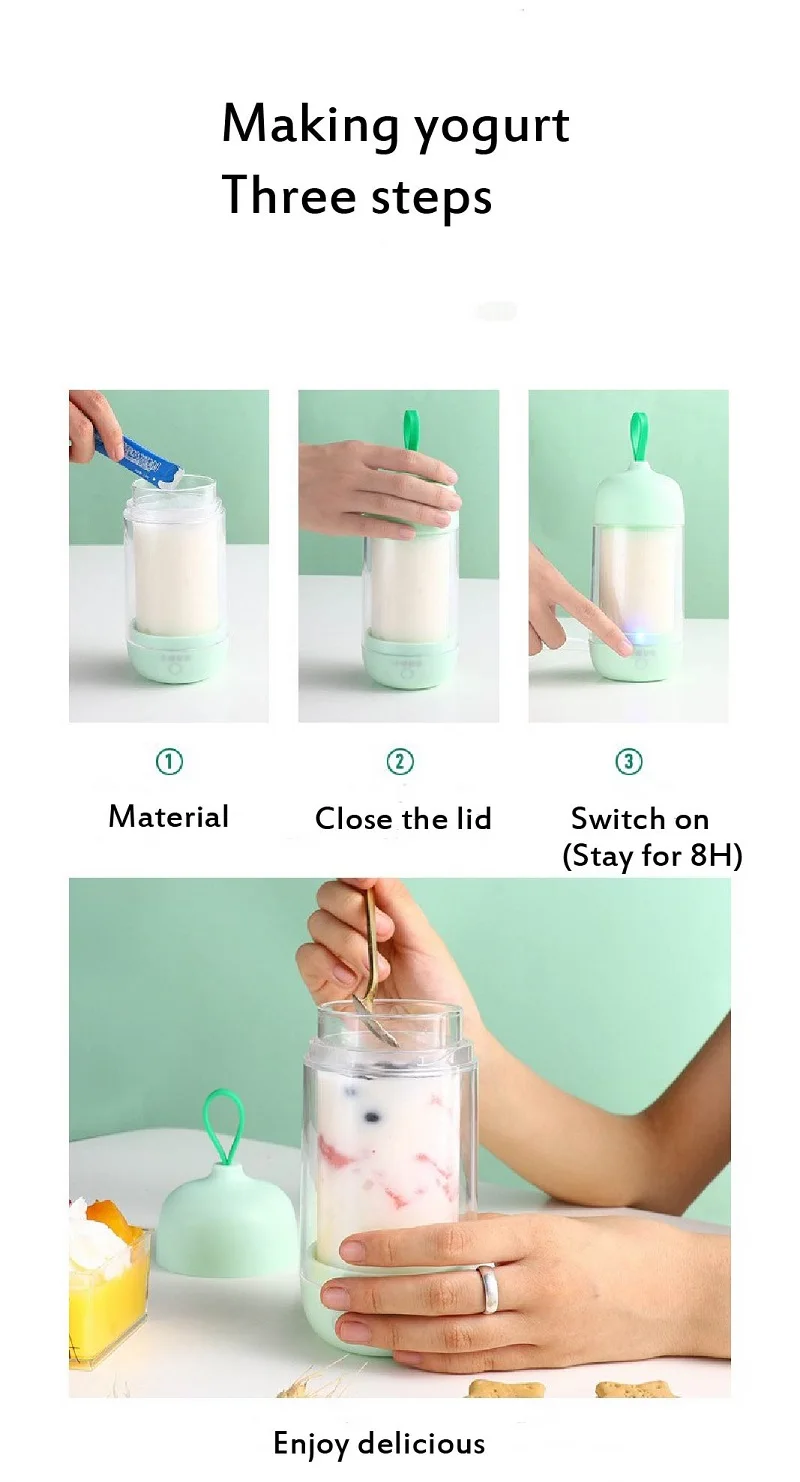 Making yogurt
Three steps

①
Material

②
Close the lid

③
Switch on
(Stay for 8H)

Enjoy delicious