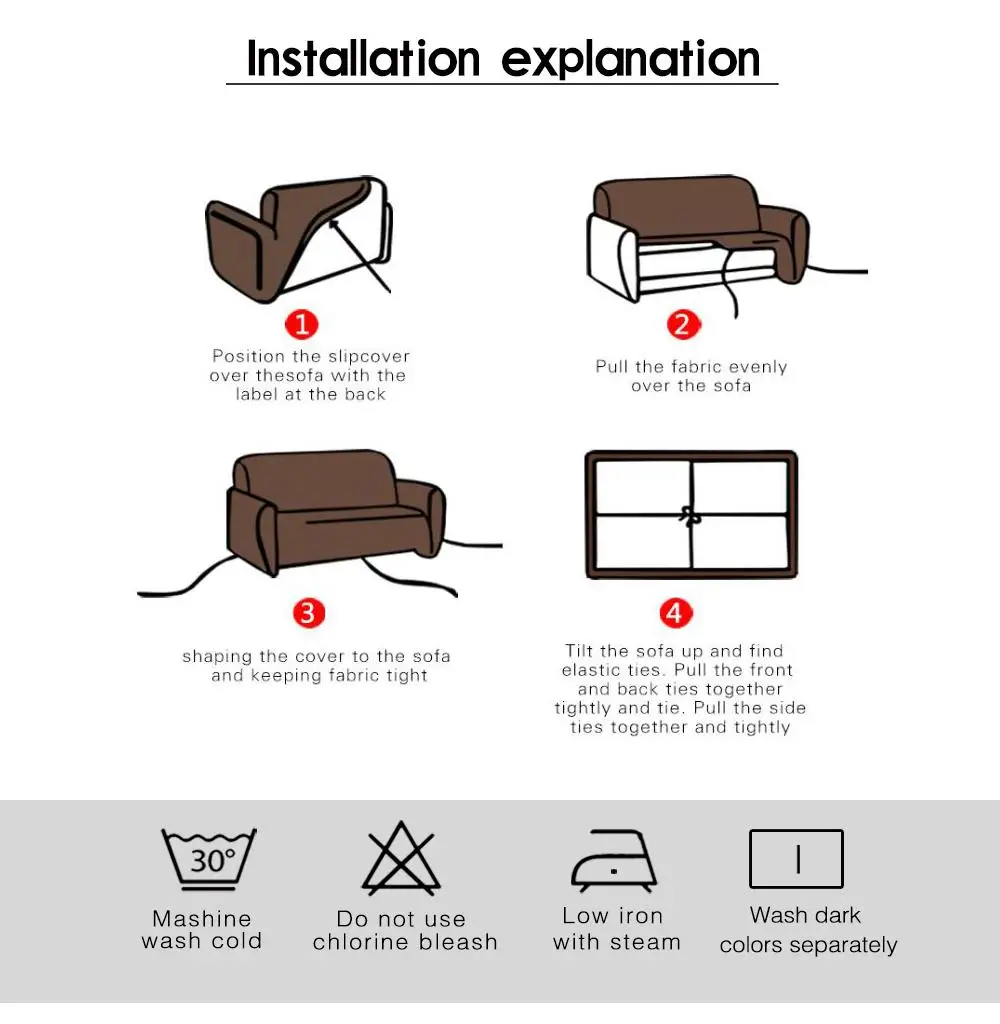 Installation explanation

1
Position the slipcover over thesofa with the label at the back

2
Pull the fabric evenly over the sofa

3
shaping the cover to the sofa and keeping fabric tight

4
Tilt the sofa up and find elastic ties. Pull the front and back ties together tightly and tie. Pull the side ties together and tightly

30°
Mashine wash cold

Do not use chlorine bleash

Low iron with steam

Wash dark colors separately