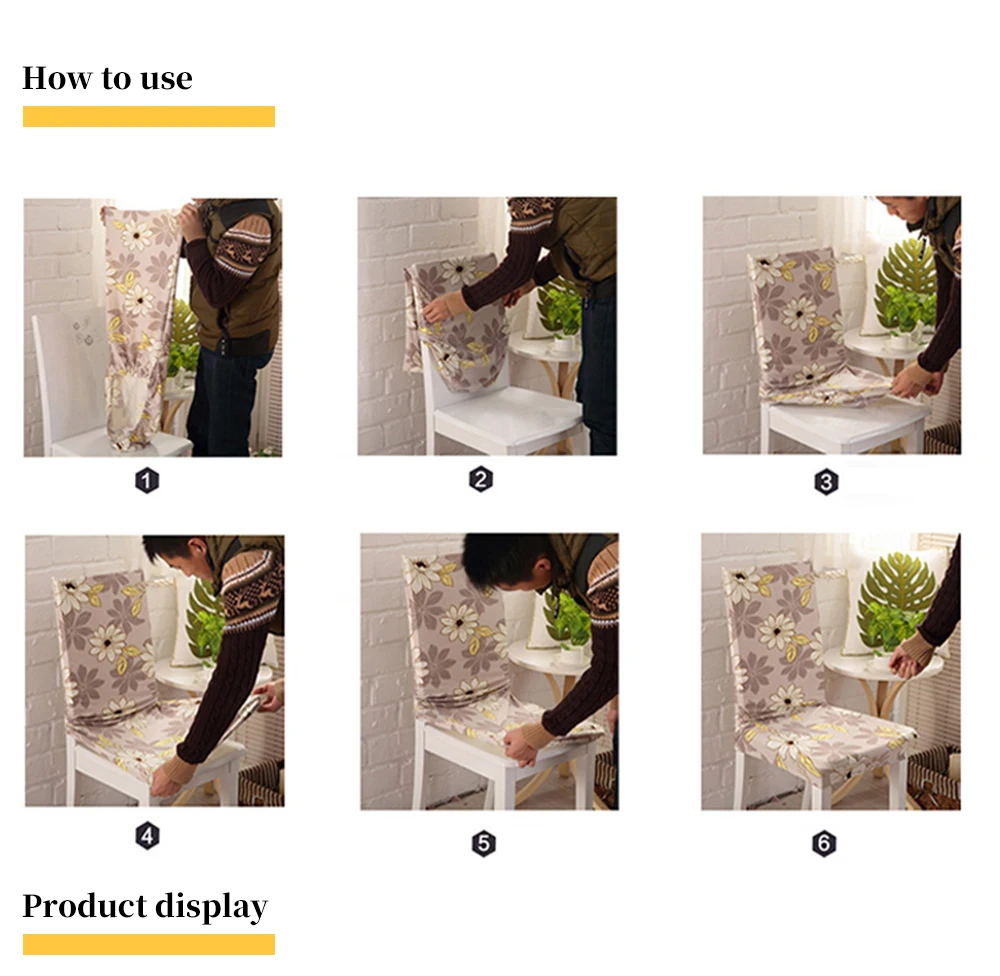 How to use

1

2

3

4

5

6

Product display