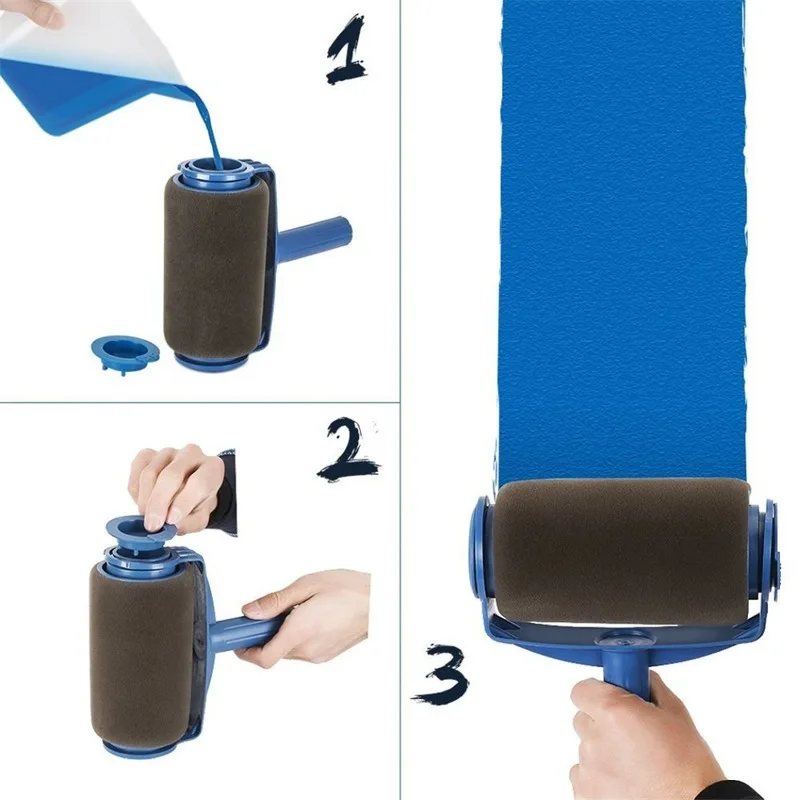 1

2

3