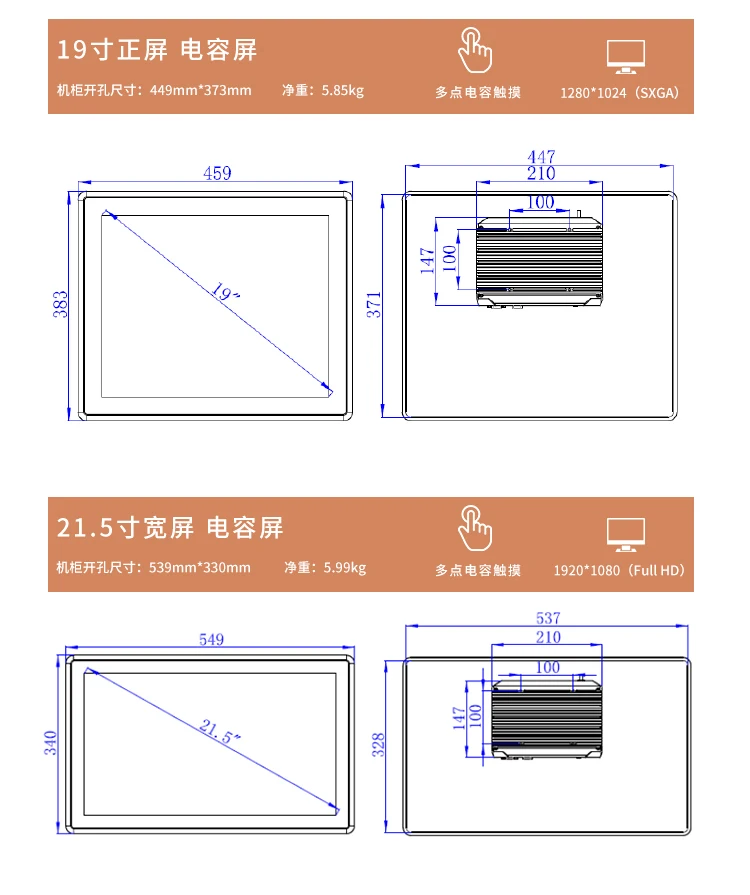 19寸正屏 电容屏

机柜开孔尺寸：449mm*373mm 净重：5.85kg

多点电容触摸

1280*1024（SXGA）

459

383

19"

447

210

100

147

100

371

21.5寸宽屏 电容屏

机柜开孔尺寸：539mm*330mm 净重：5.99kg

多点电容触摸

1920*1080（Full HD）

549

340

21.5"

537

210

100

147

100

328