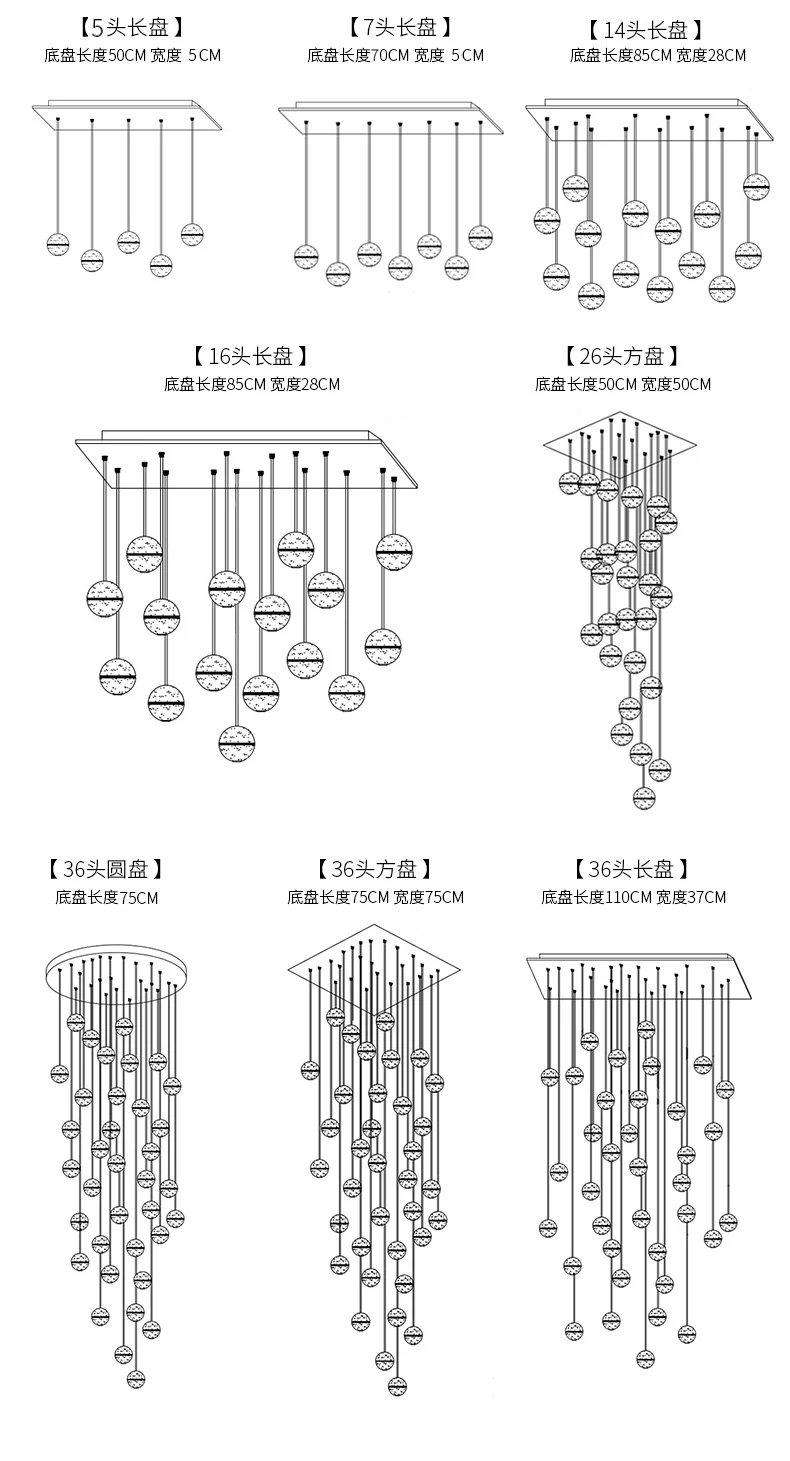 【5头长盘】
底盘长度50CM 宽度 5CM

【7头长盘】
底盘长度70CM 宽度 5CM

【14头长盘】
底盘长度85CM 宽度28CM

【16头长盘】
底盘长度85CM 宽度28CM

【26头方盘】
底盘长度50CM 宽度50CM

【36头圆盘】
底盘长度75CM

【36头方盘】
底盘长度75CM 宽度75CM

【36头长盘】
底盘长度110CM 宽度37CM