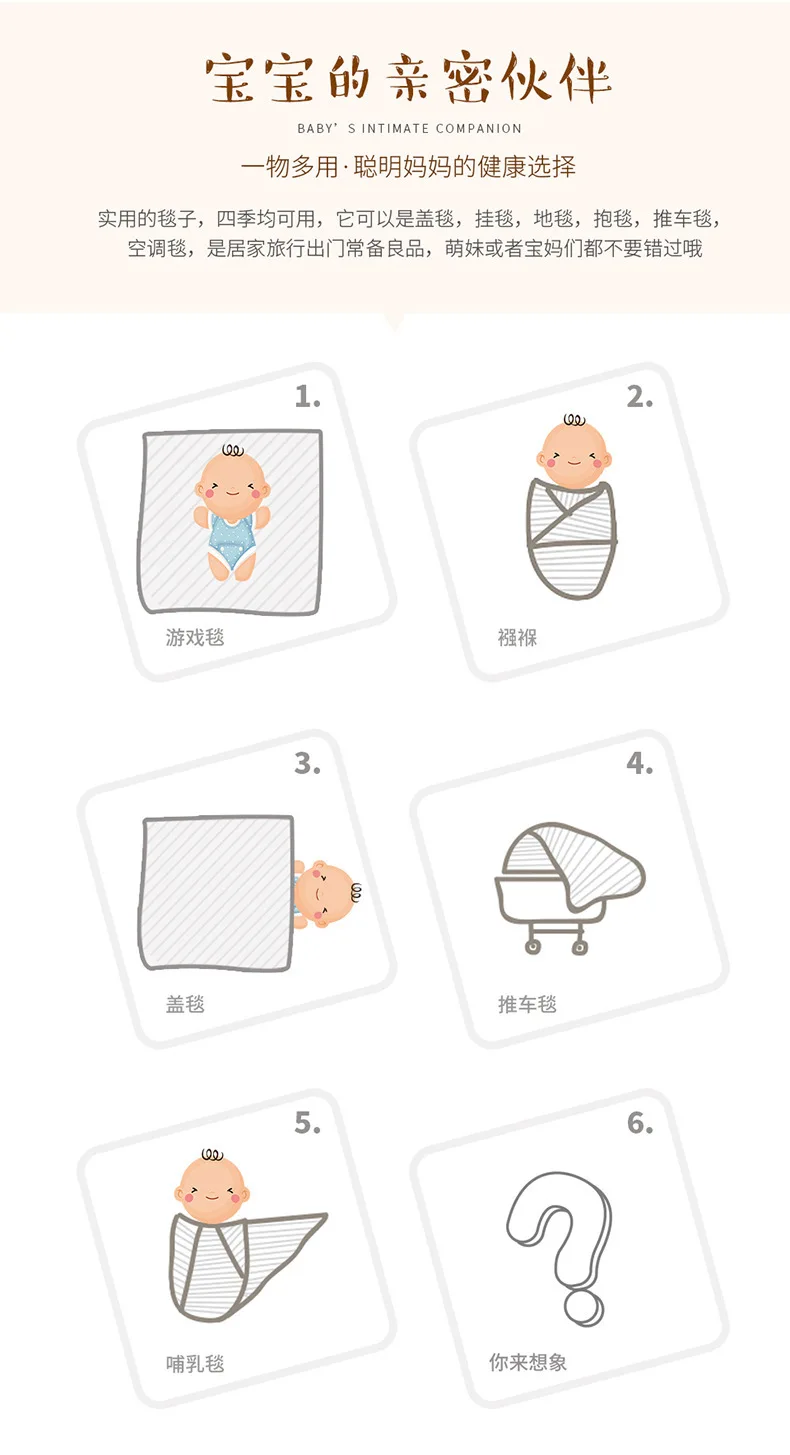 宝宝的亲密伙伴

BABY' S INTIMATE COMPANION

一物多用·聪明妈妈的健康选择

实用的毯子，四季均可用，它可以是盖毯，挂毯，地毯，抱毯，推车毯，空调毯，是居家旅行出门常备良品，萌妹或者宝妈们都不要错过哦

1.
游戏毯

2.
襁褓

3.
盖毯

4.
推车毯

5.
哺乳毯

6.
你来想象