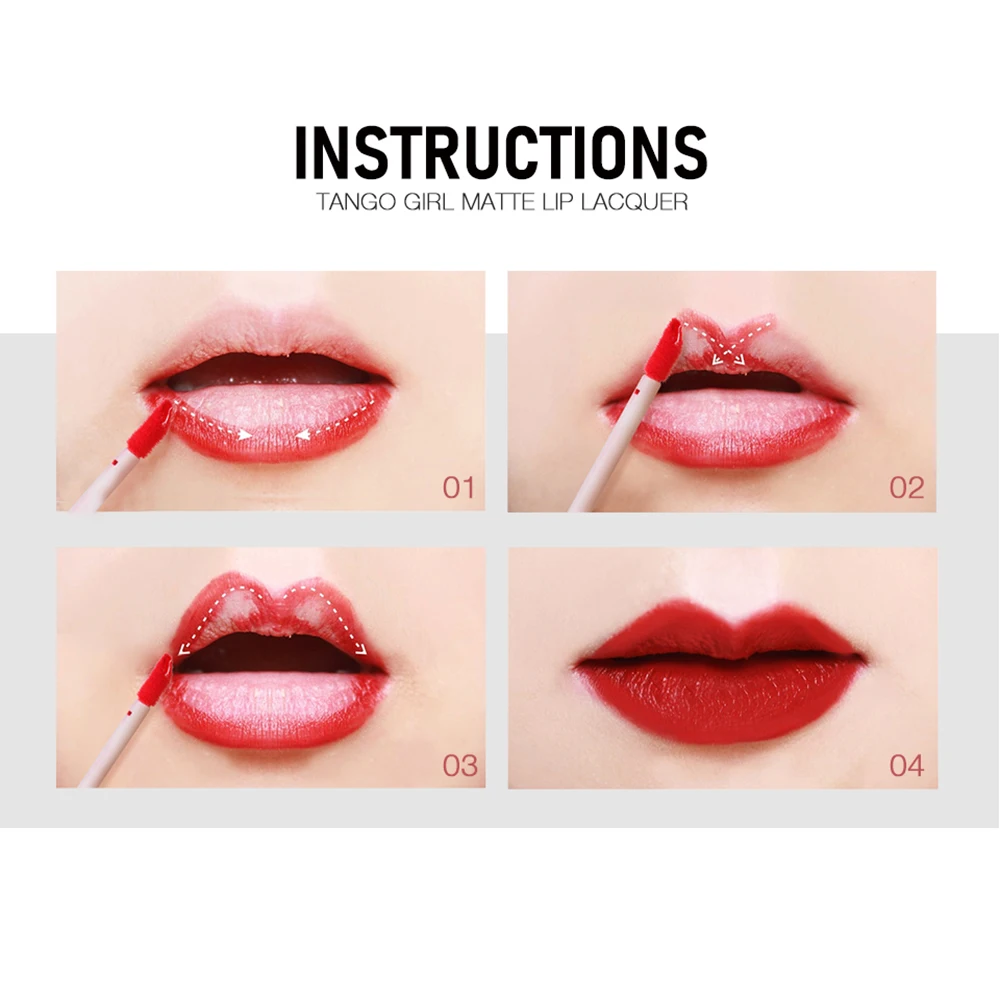 INSTRUCTIONS
TANGO GIRL MATTE LIP LACQUER

01

02

03

04